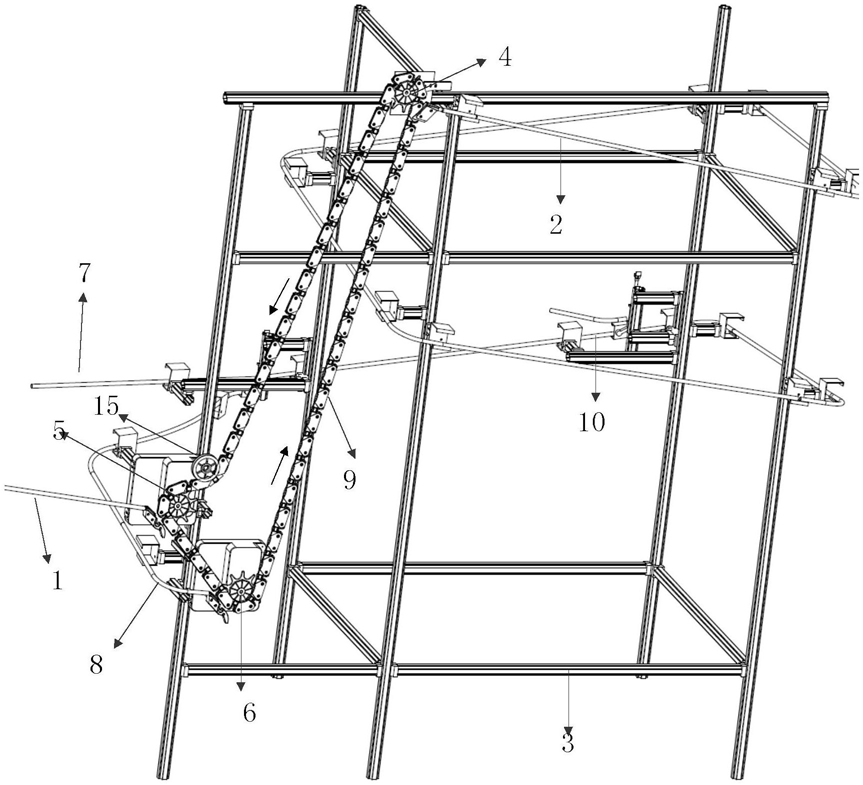 4
2
7
10
15
5
9
1
8
6
3