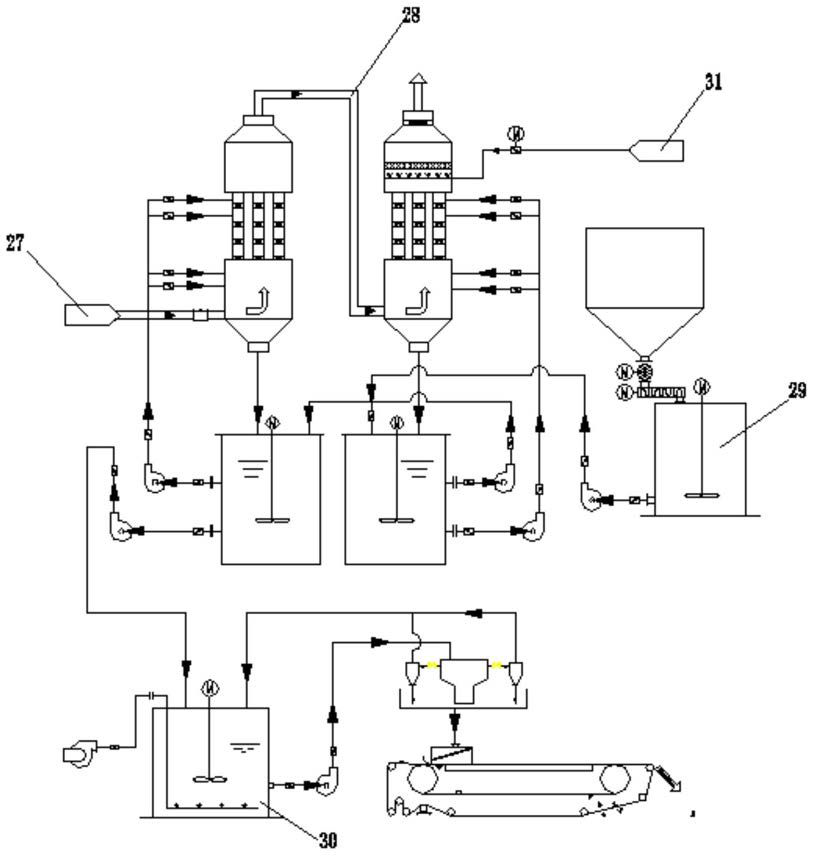 28
31
27
29
30