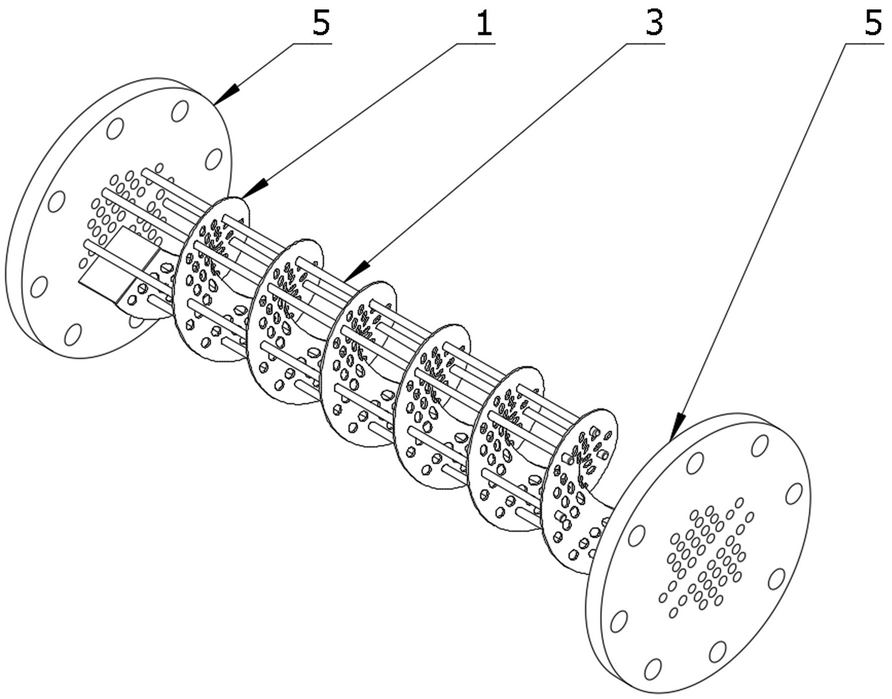 5
1
3
5