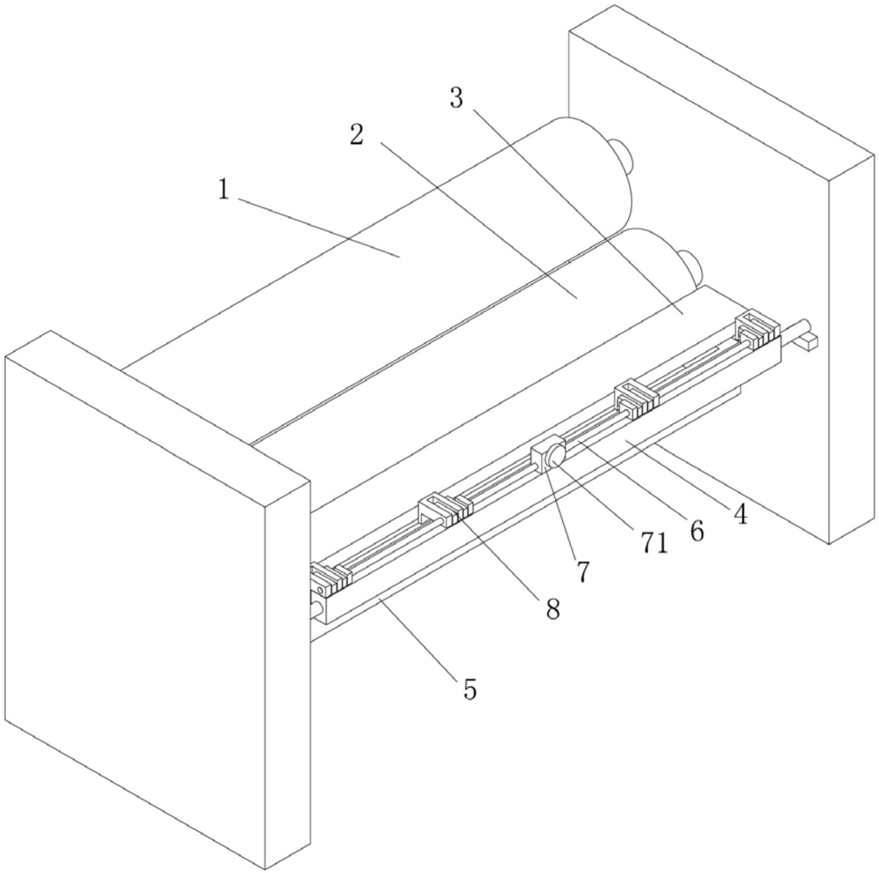 3
2
1
4
6
71
7
8
5