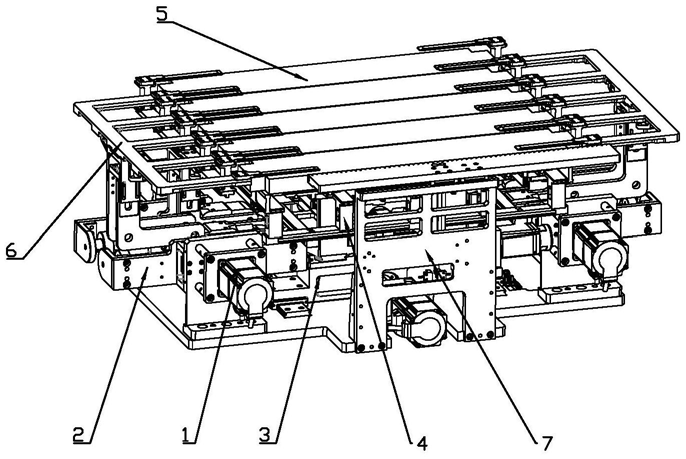 5
6
2
1
3
4
7