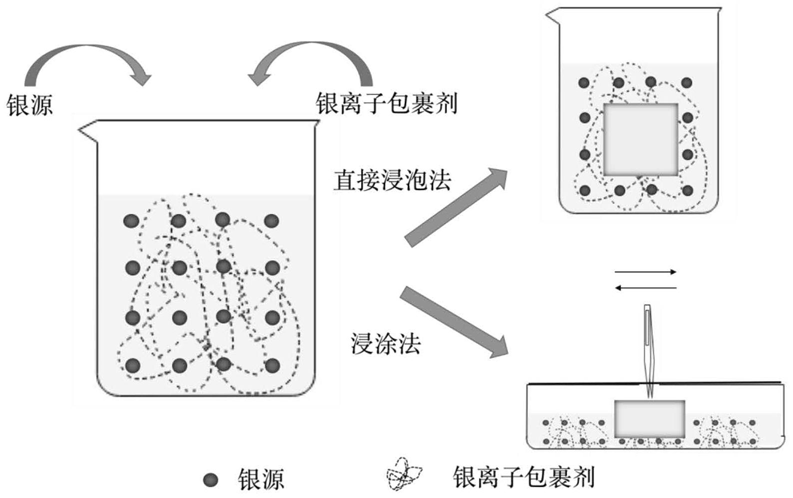 银源

银离子包裹剂

直接浸泡法

浸涂法

银源

银离子包裹剂