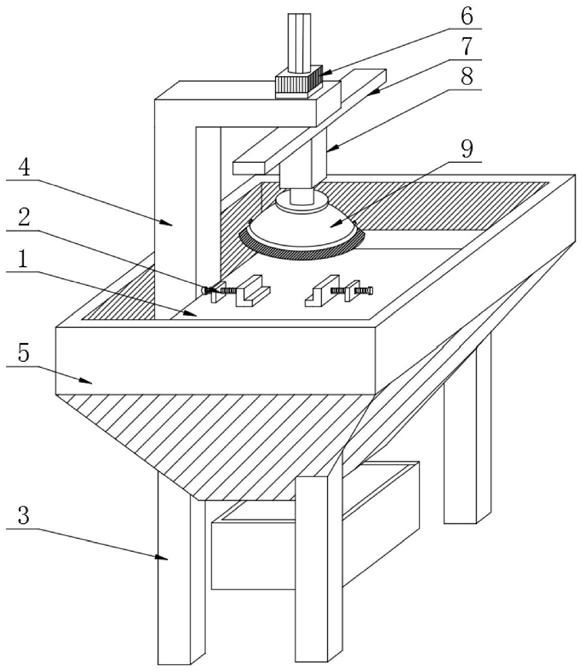 6
7
8
9
4
2
1
5
3