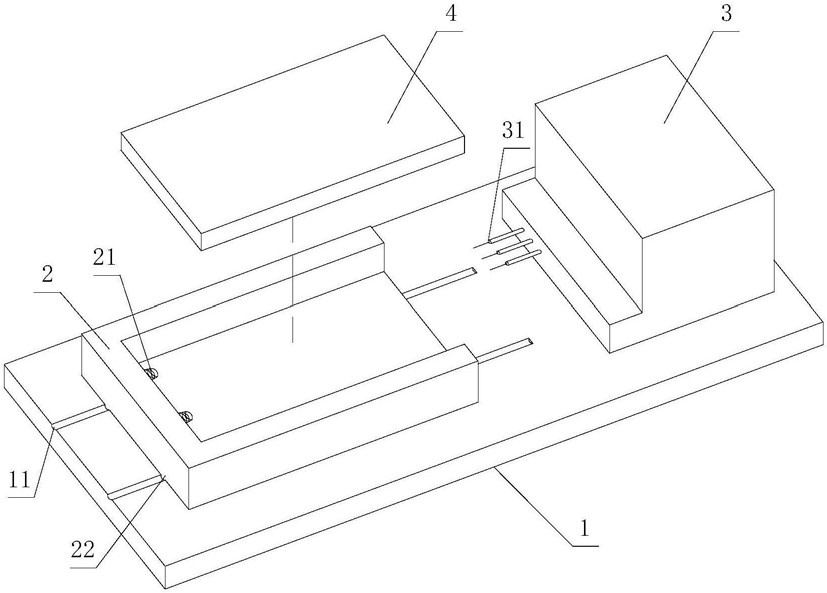 4

3

31

21

2

11

22

1