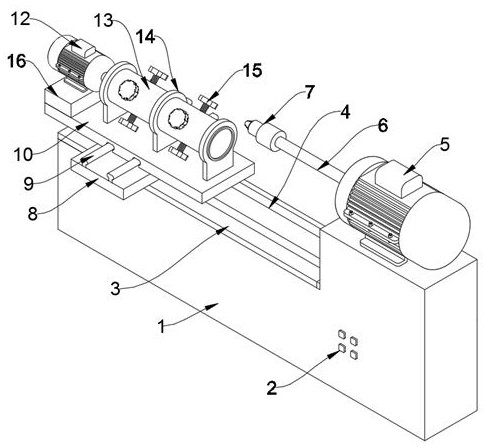 12
13
14
16
15
7
4
6
5
10
9
8
3
1
2