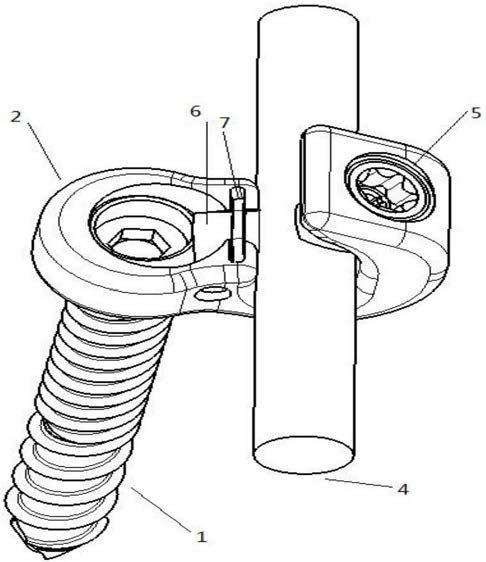 2
6
7
5
4
1