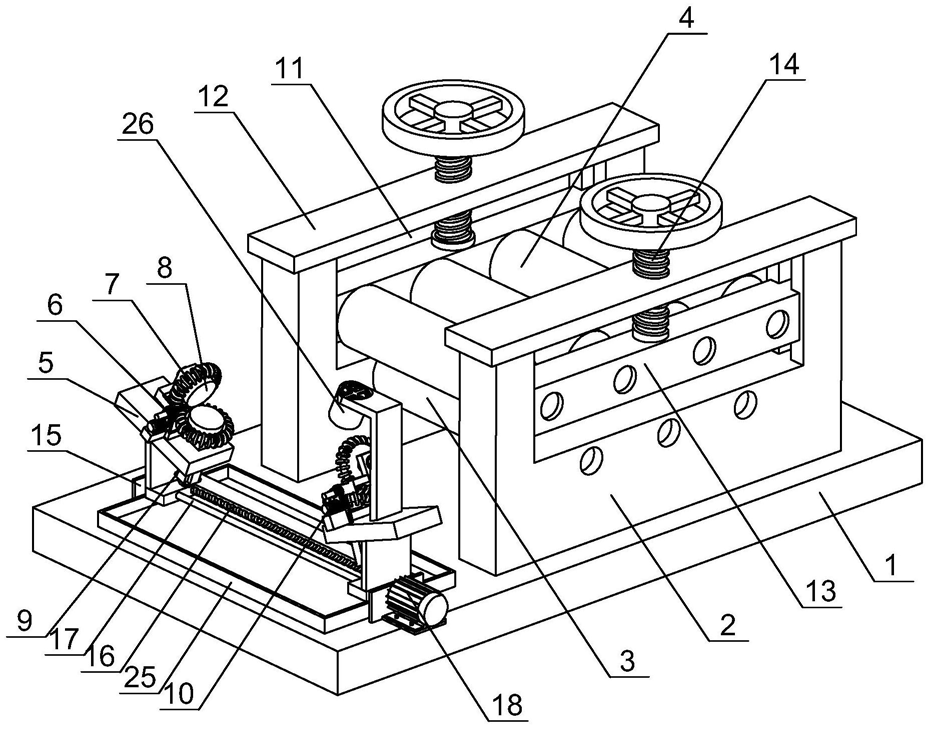 4
11
14
12
26
8
7
6
5
15
9
17
16
25
10
18
3
2
13
1