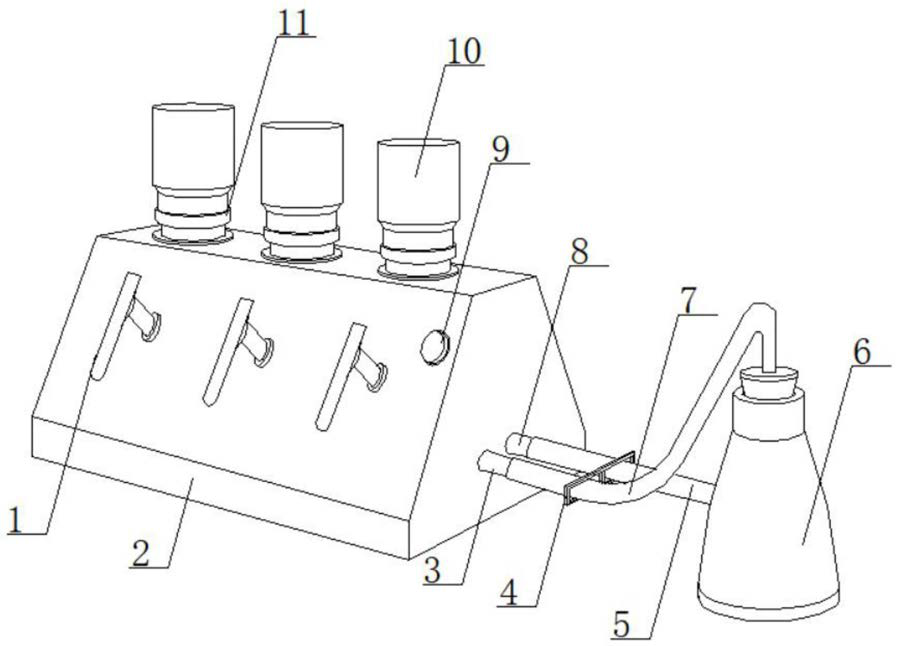 11
10
9
8
7
6
1
2
3
4
5