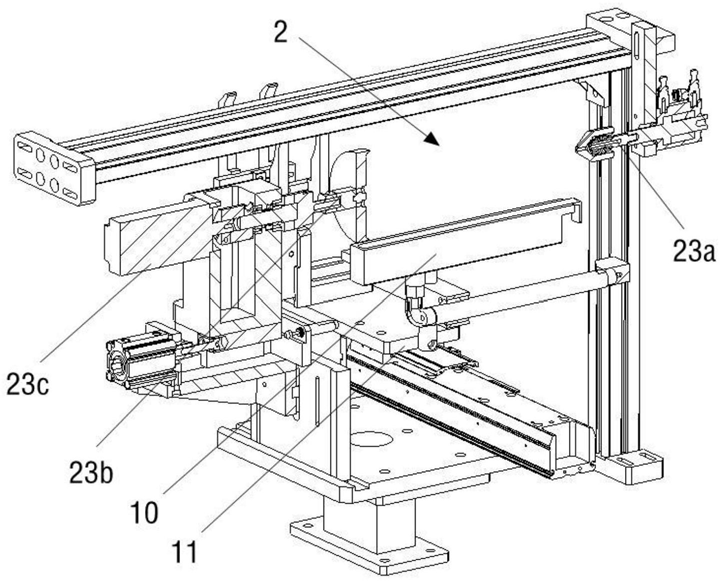 2

23a

23c

23b

10

11