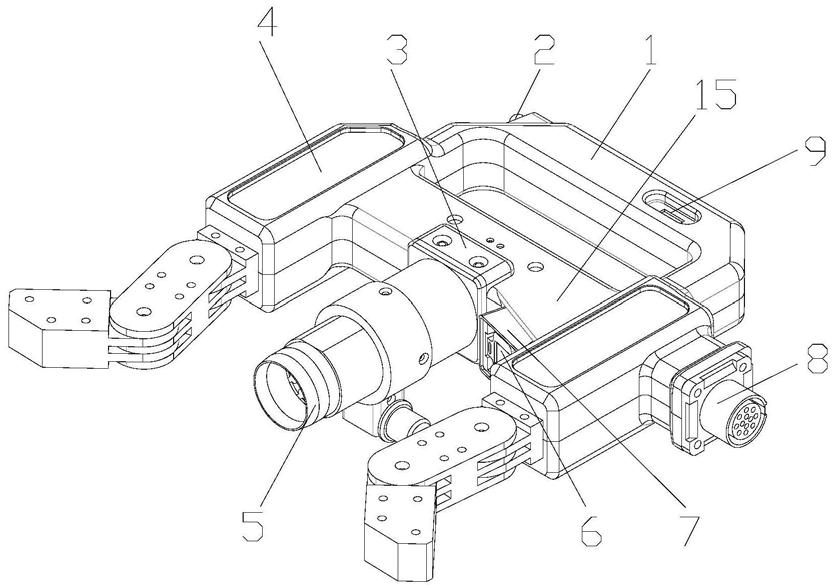 4
3
2
1
15
9
8
5
6
7