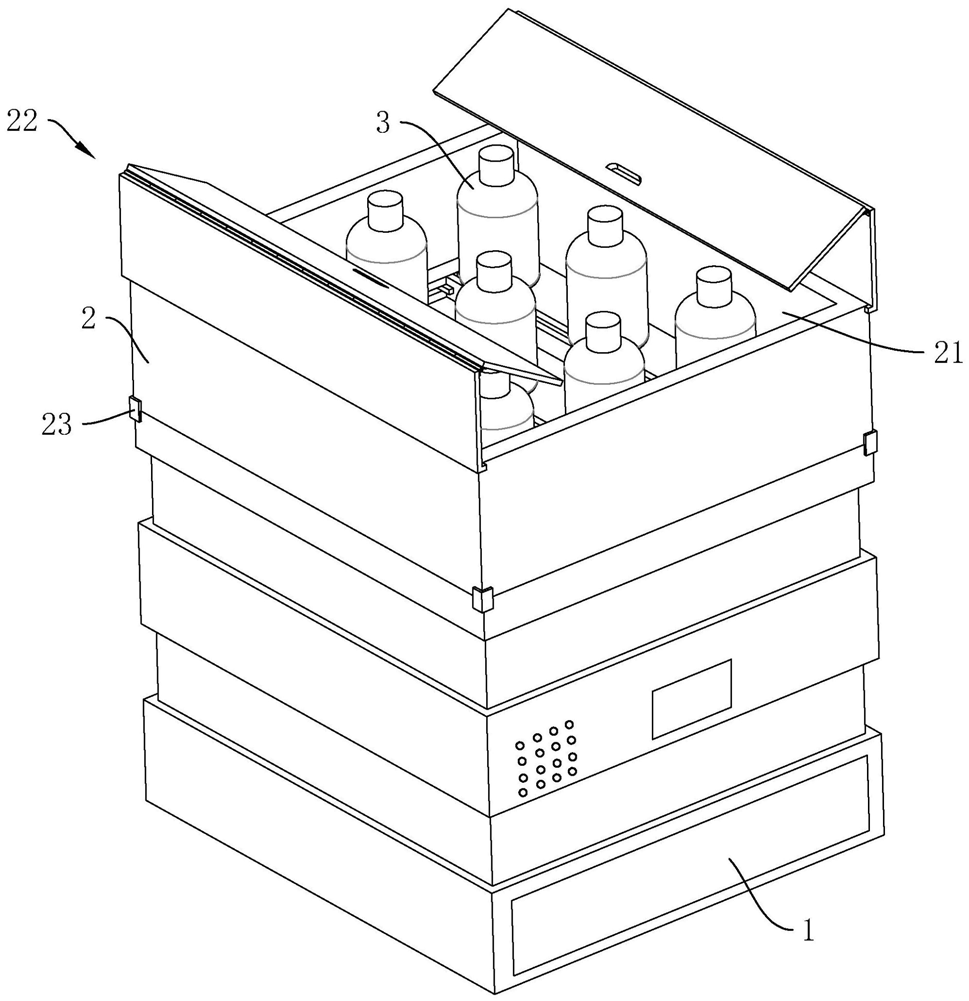 22
3
2
21
23
1