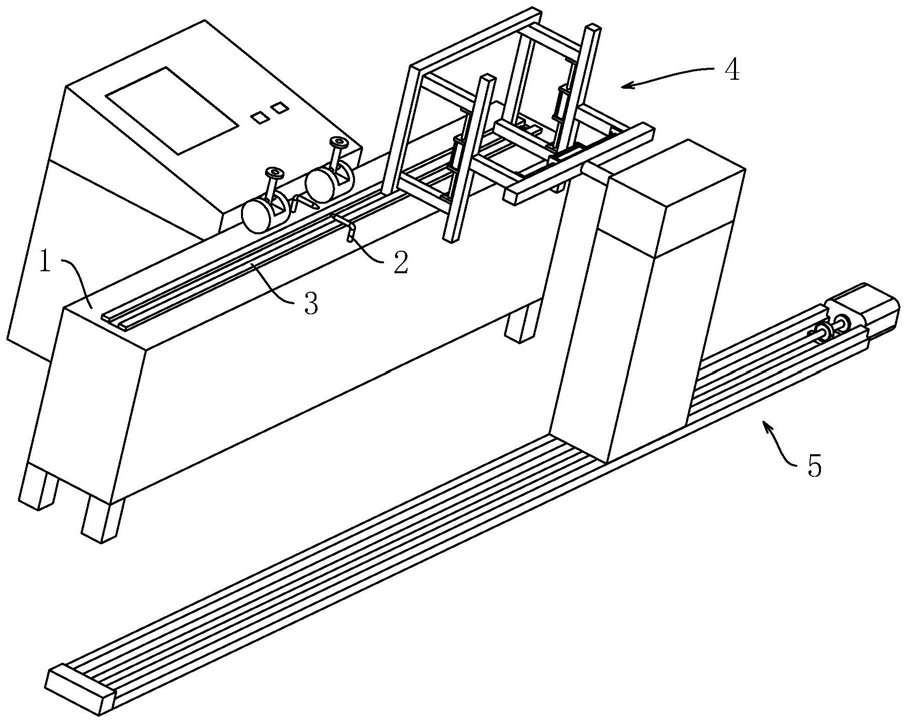 4

1

2

3

5