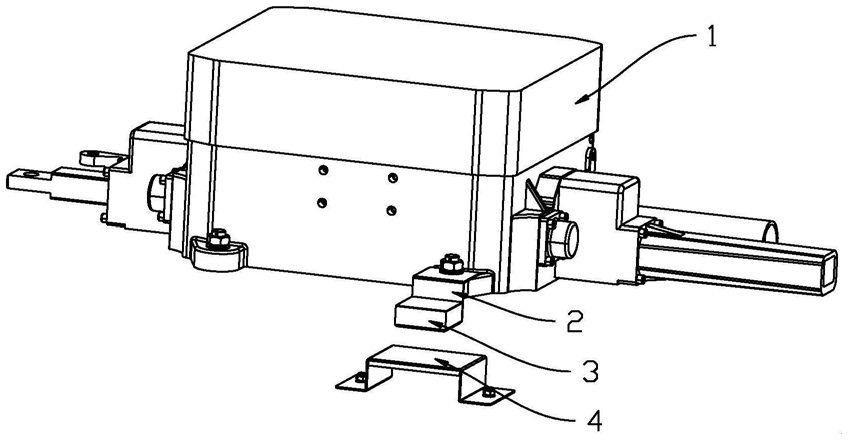 1
2
3
4