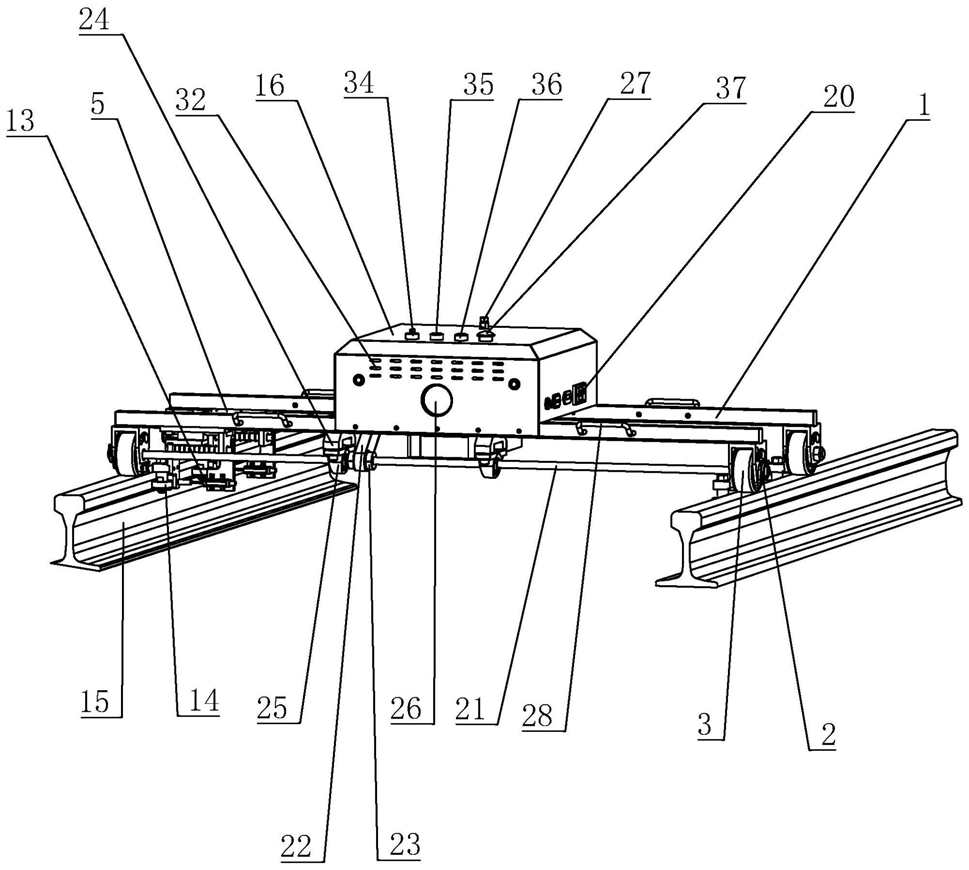 24
13 5 32 16 34 35 36 27 37 20 1

15 14 25 26 21 28 3 2

22 23