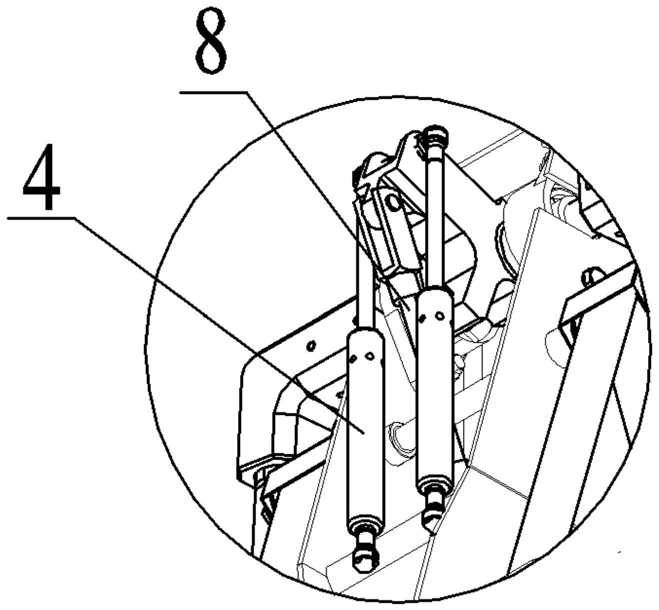 8
4