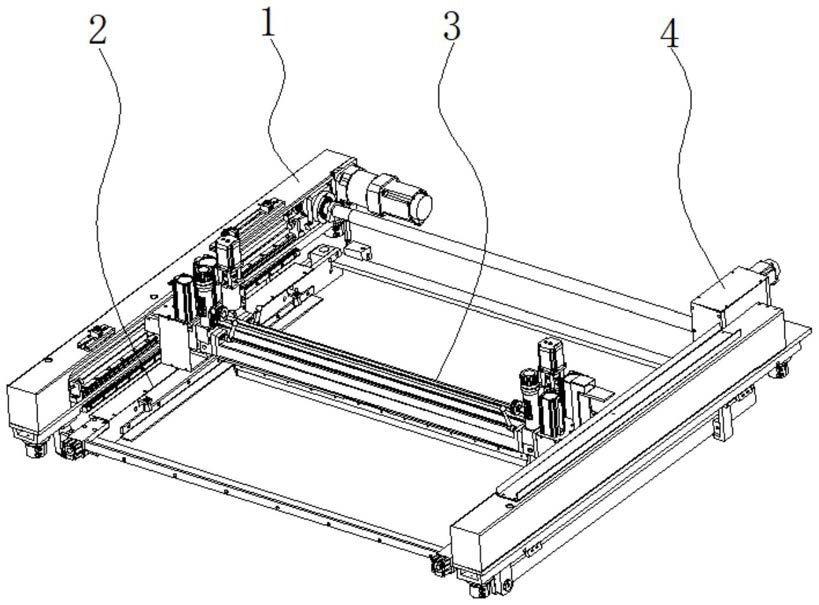 2
1
3
4