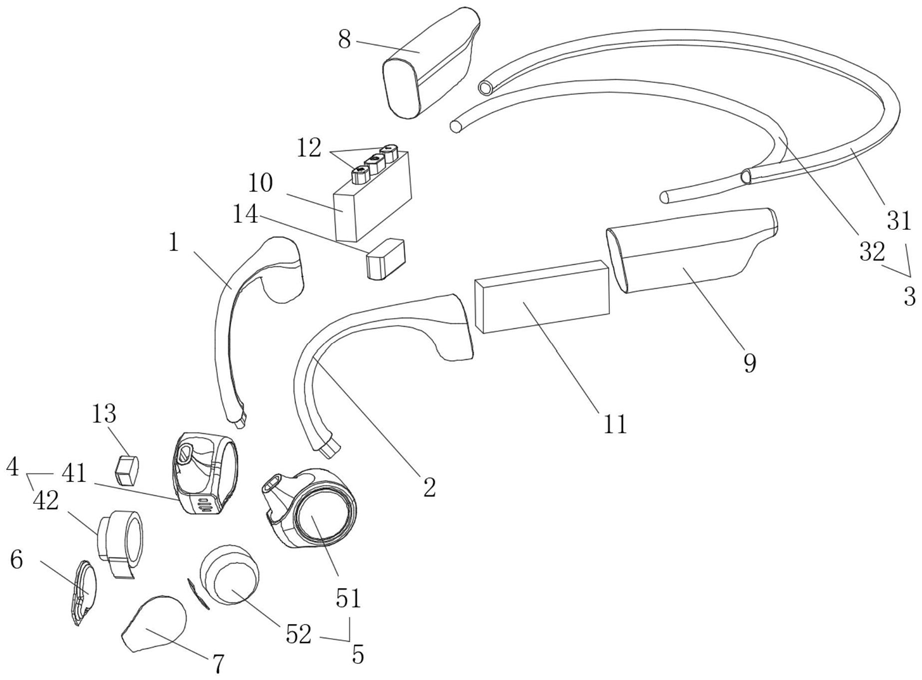 8
12
10
14
1
31
32
3
9
11
2
13
4
41
42
6
51
52
5
7