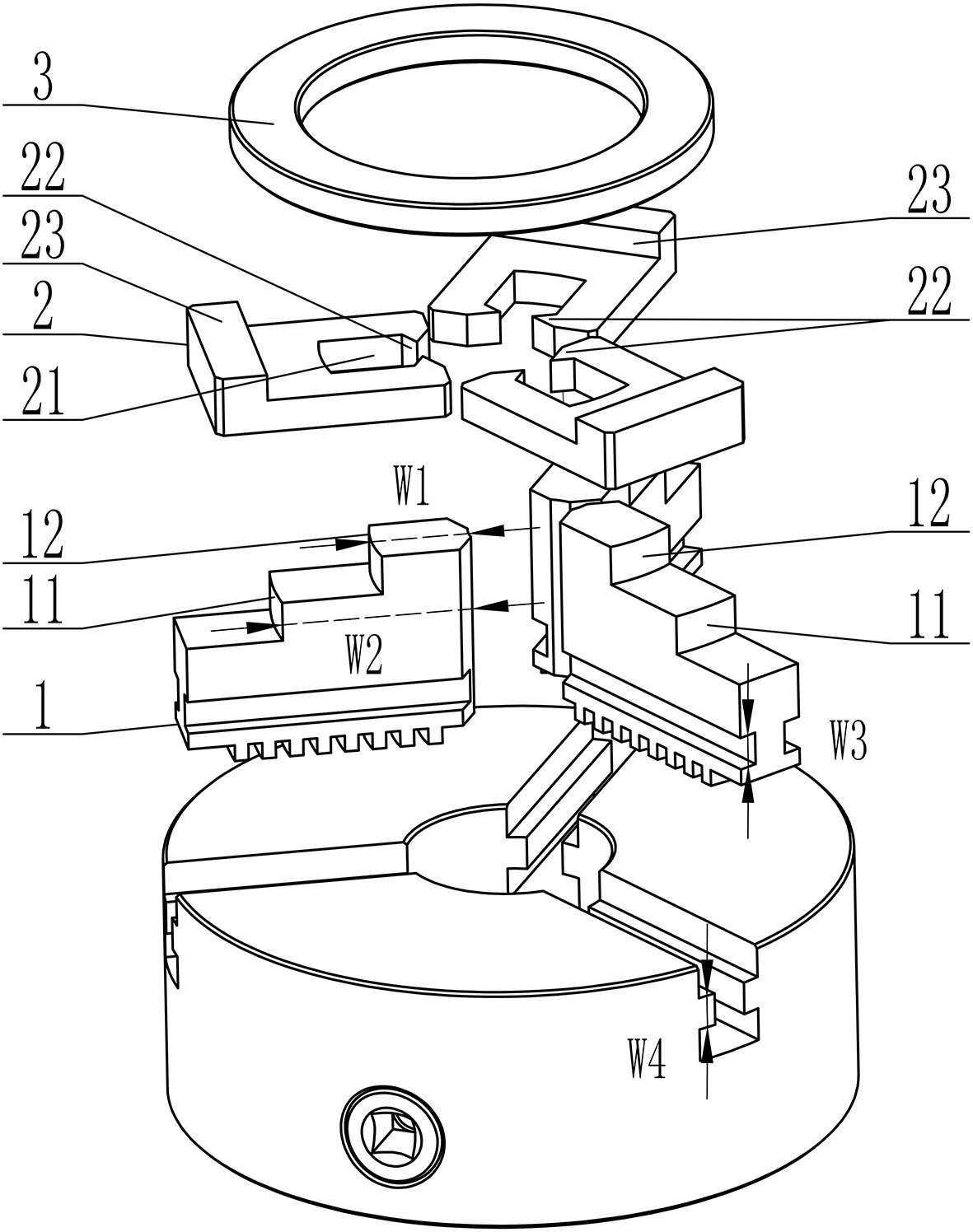 3
22
23
2
21
23
22
W1
12
11
W2
1
12
11
W3
W4