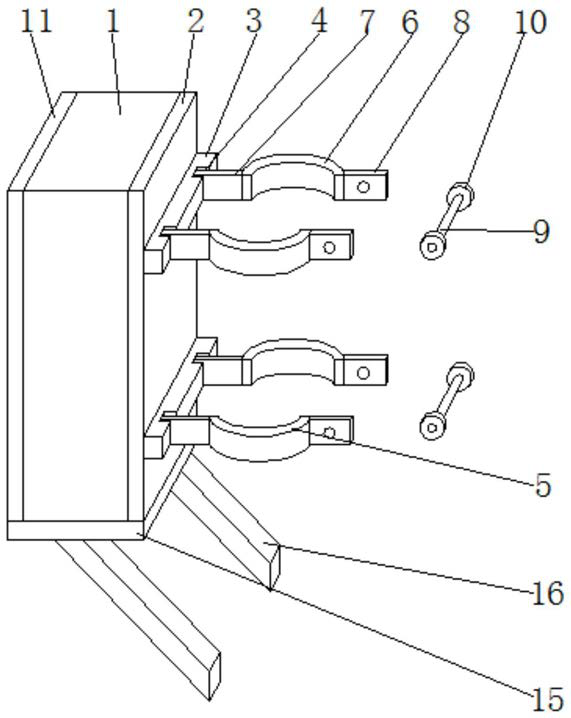 11 1 2 3 4 7 6 8 10

9

5

16

15