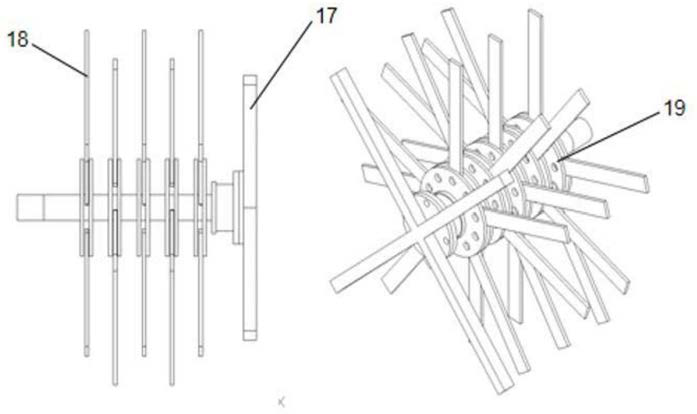 18
17
19