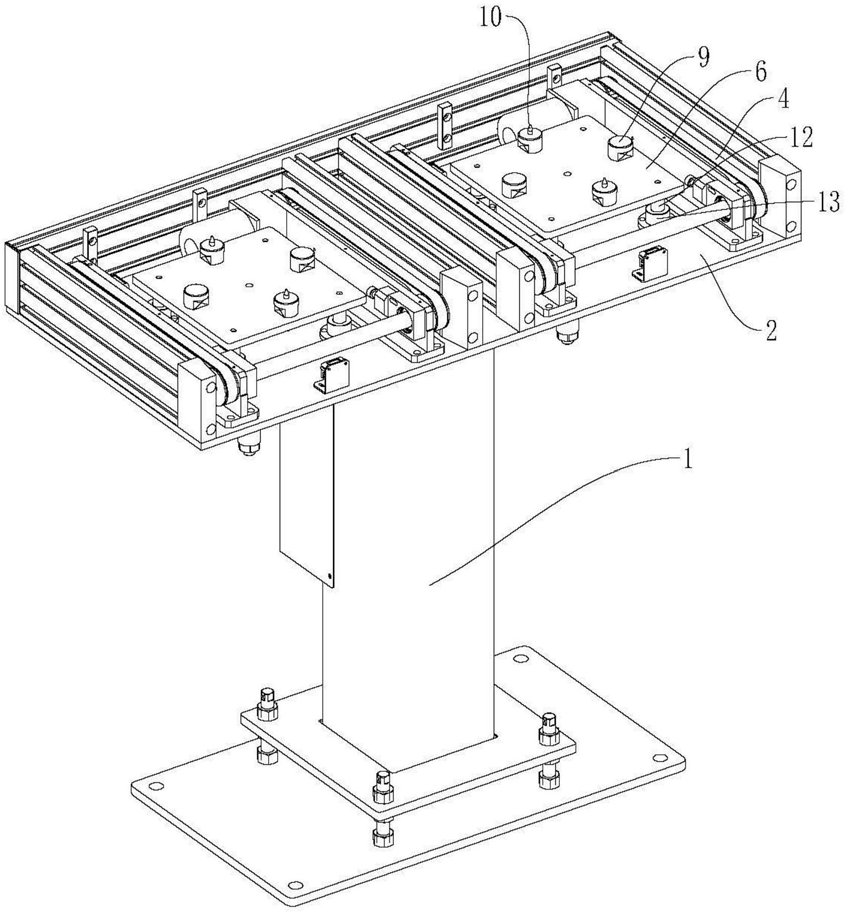 10
9
6
4
12
13
2
1