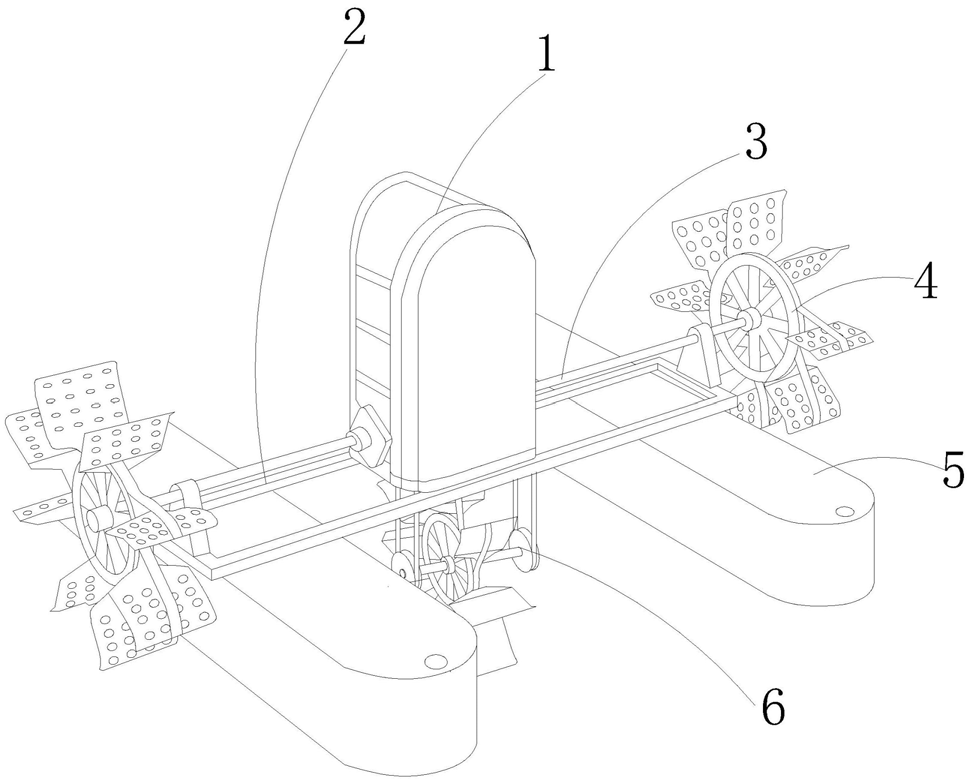 2
1
3
4
5
6