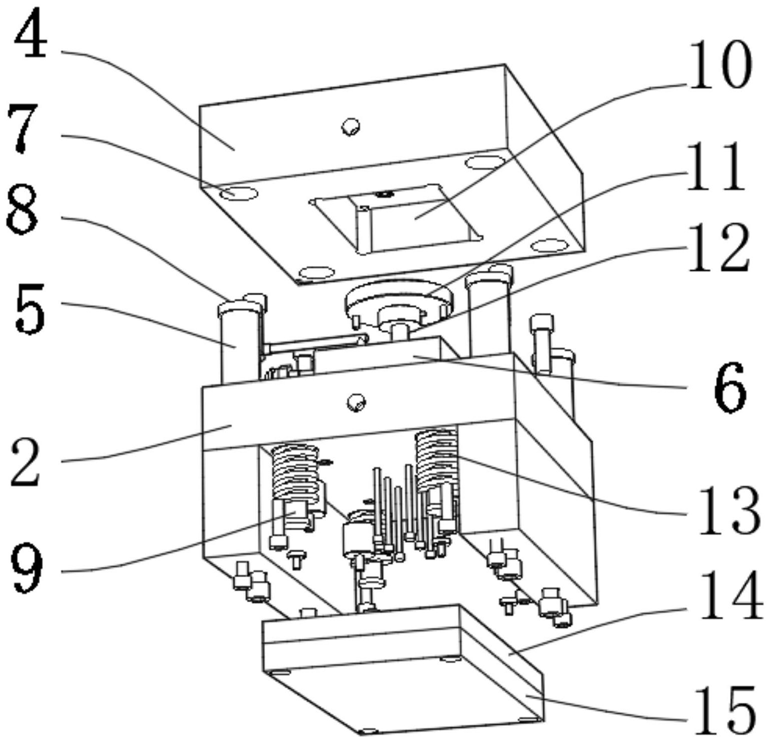 4
7
8
5
2
9
10
11
12
6
13
14
15