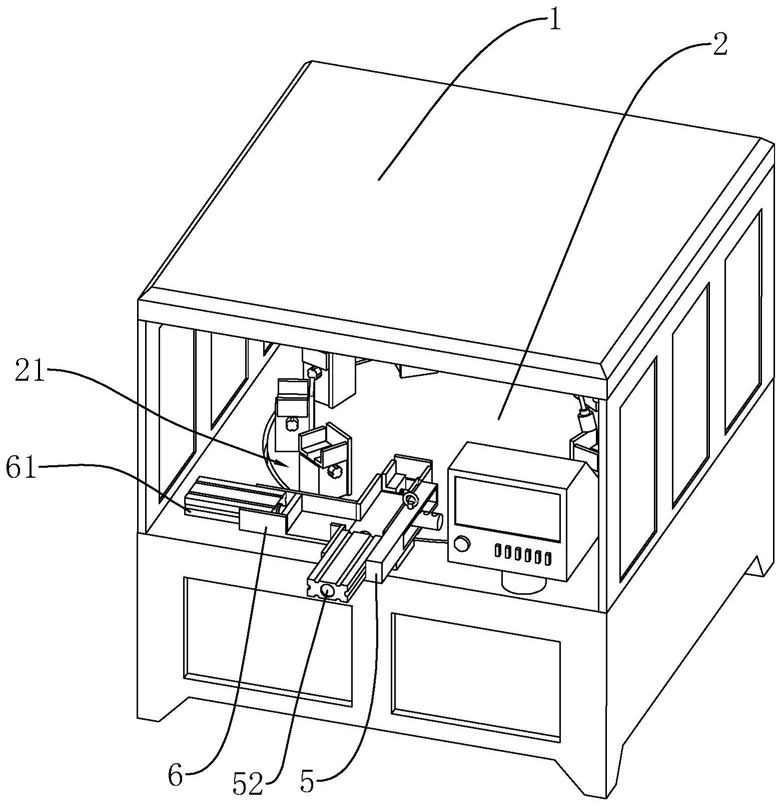 1
2
21
61
6
52
5