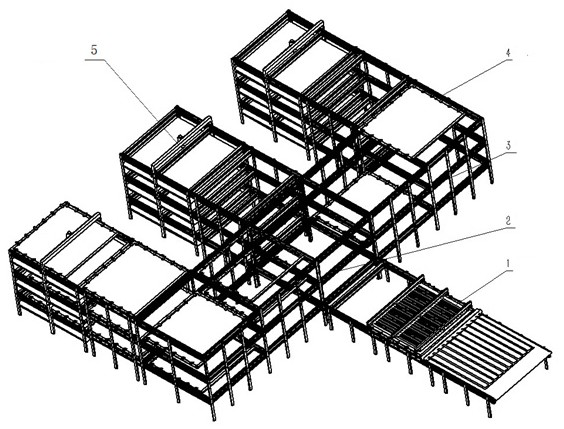 5
4
3
2
1