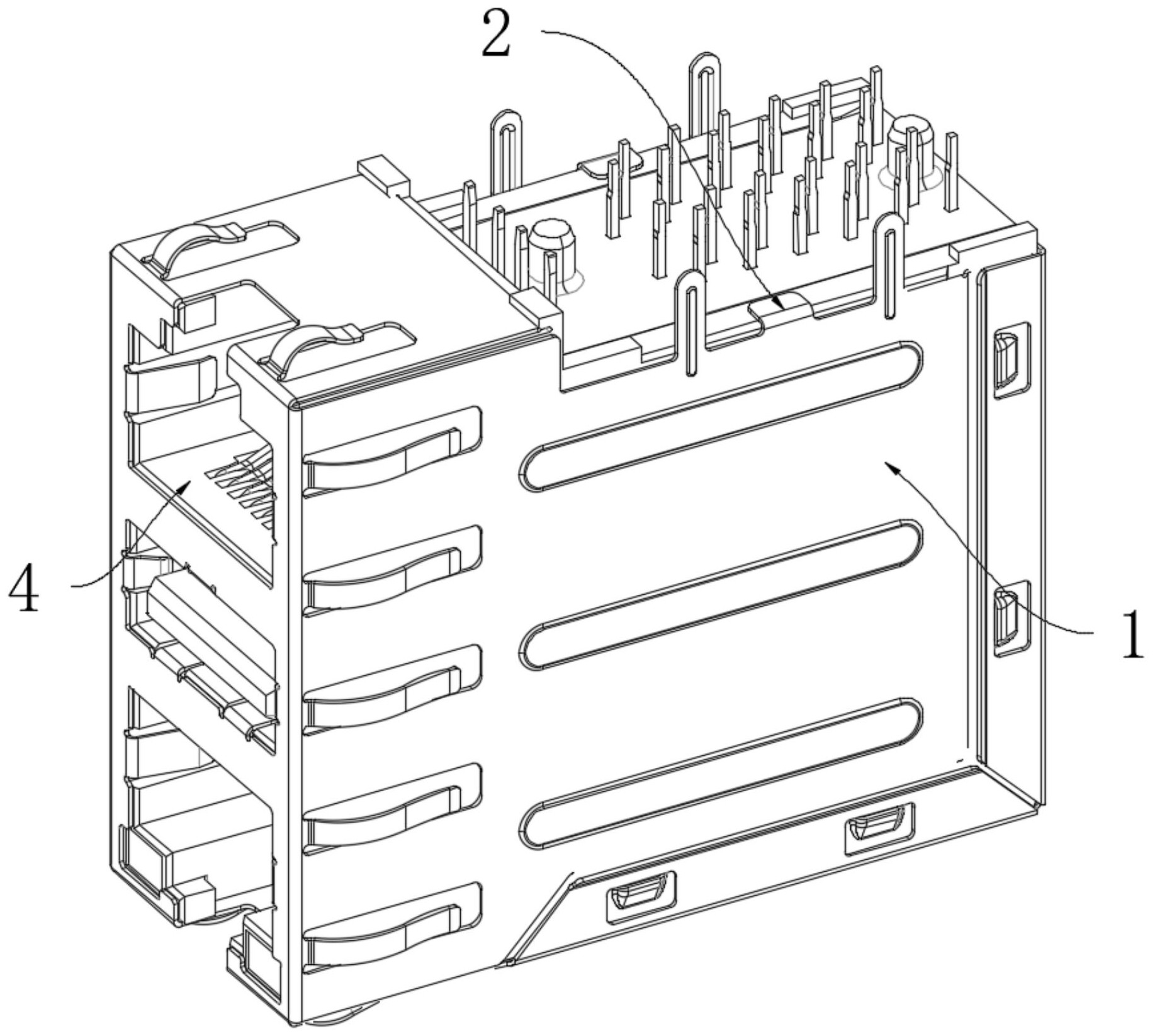 2
4
1