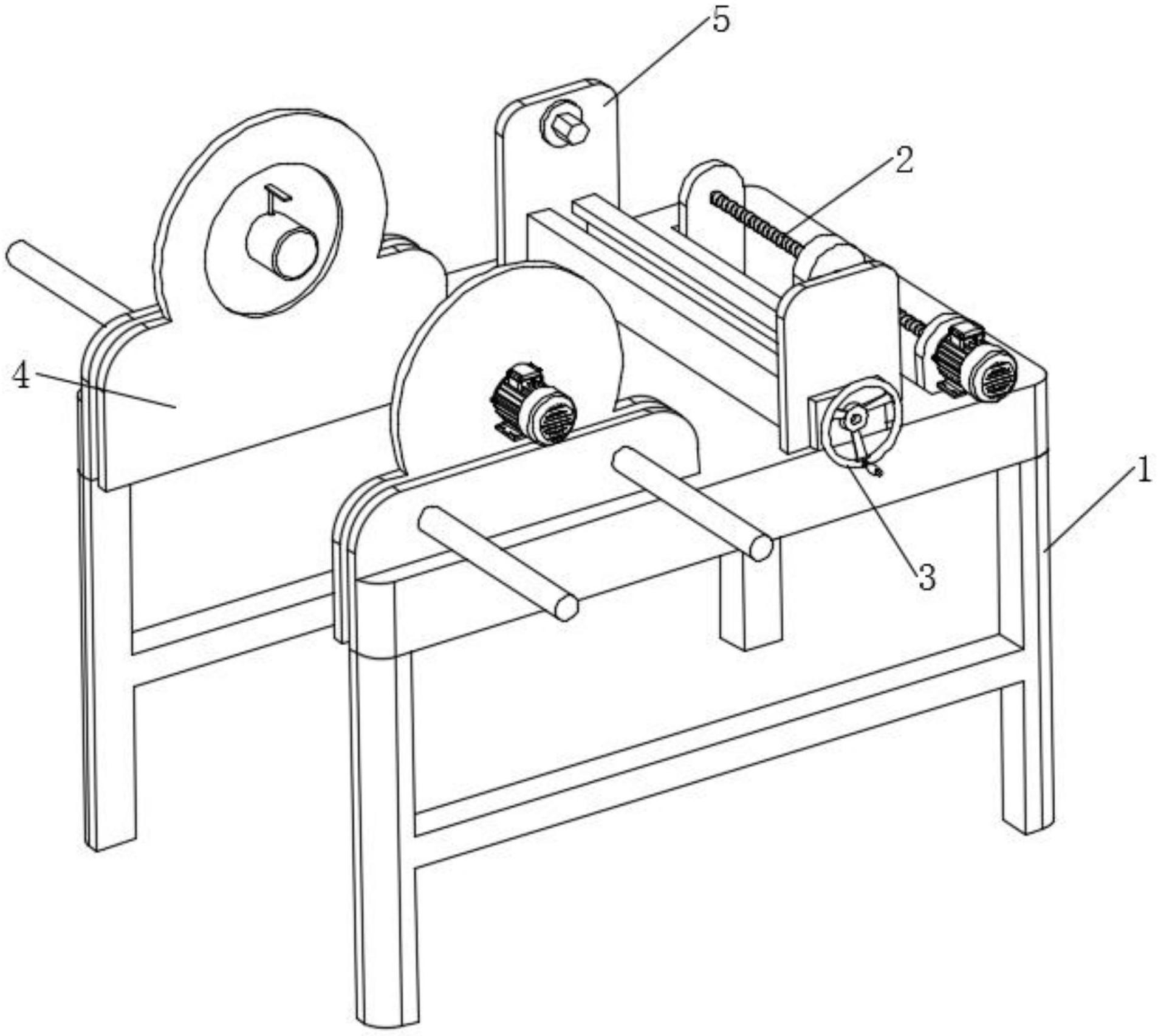 5
2
4
1
3