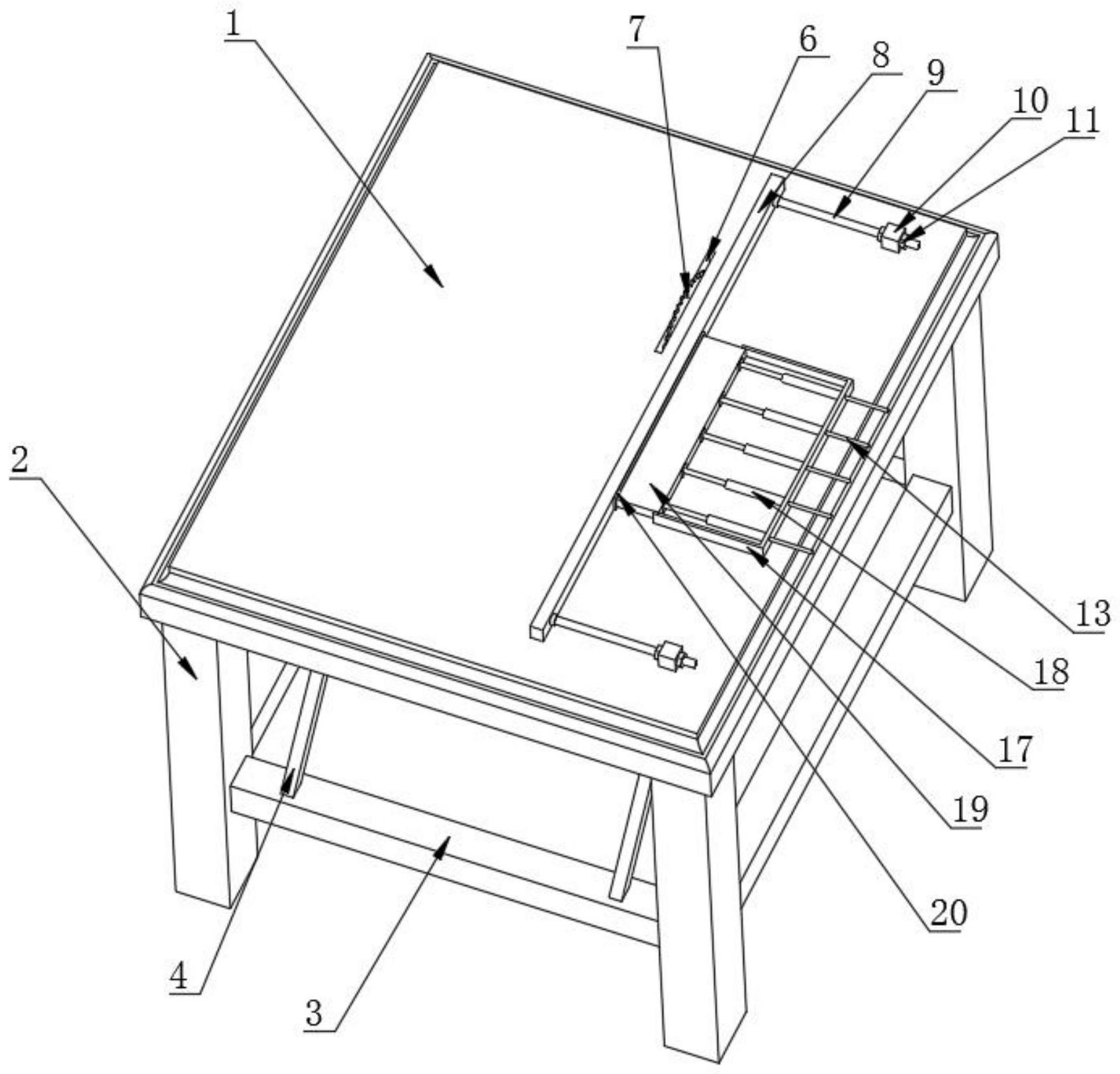 1
7
6
8
9
10
11
2
13
18
17
19
20
4
3