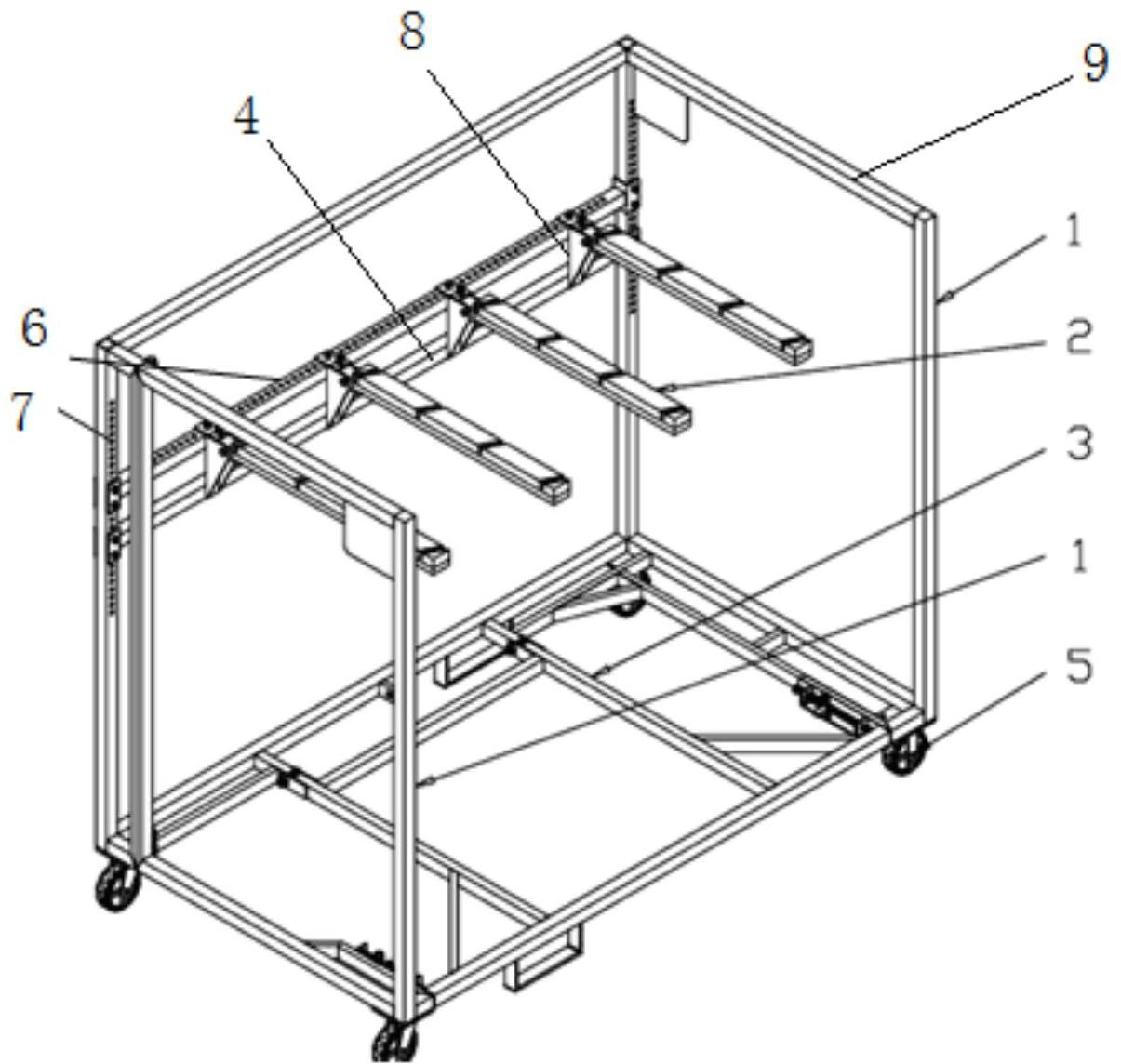 8
9
4
1
6
2
7
3
1
5