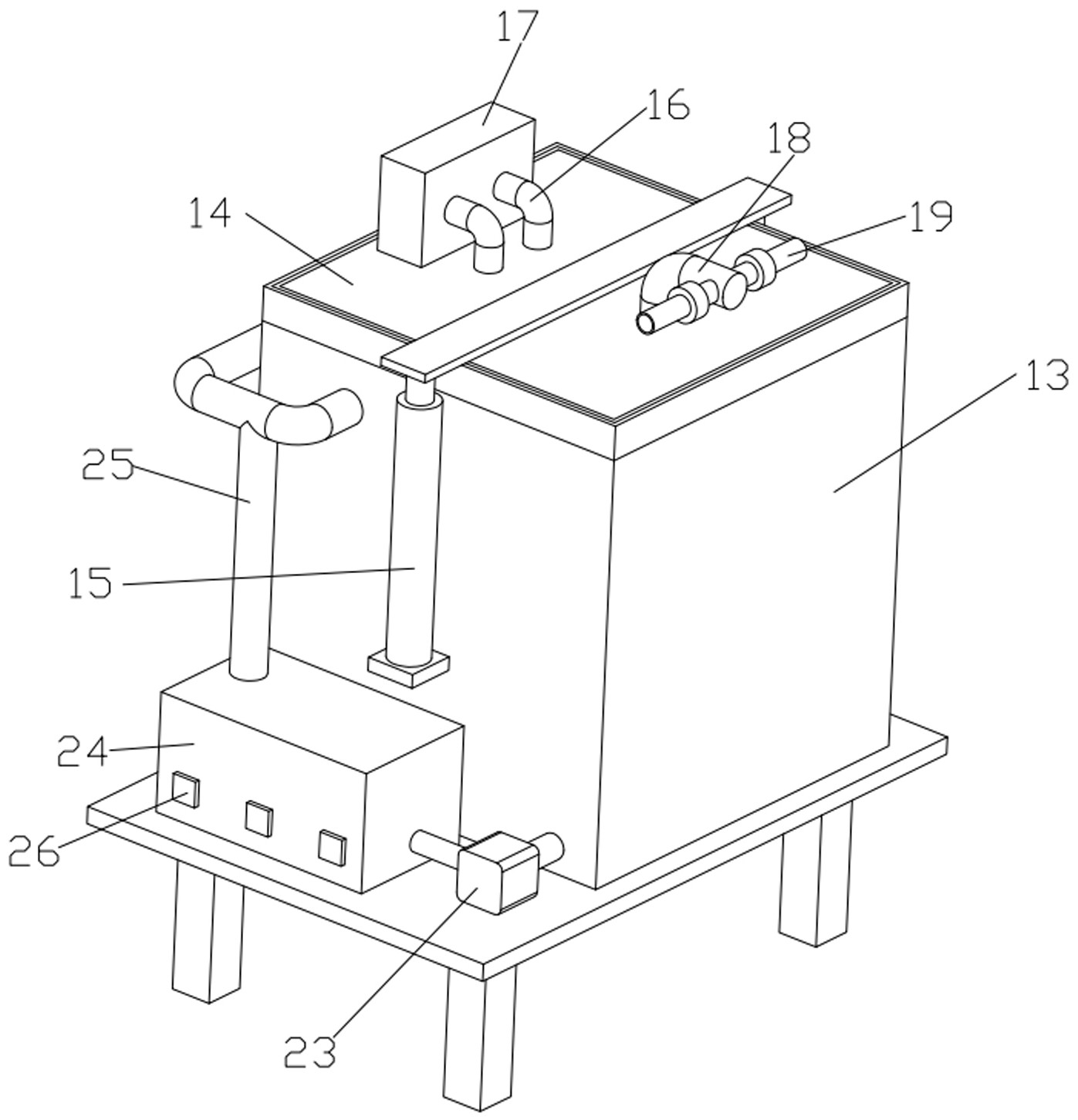 17
16
18
14
19
13
25
15
24
26
23