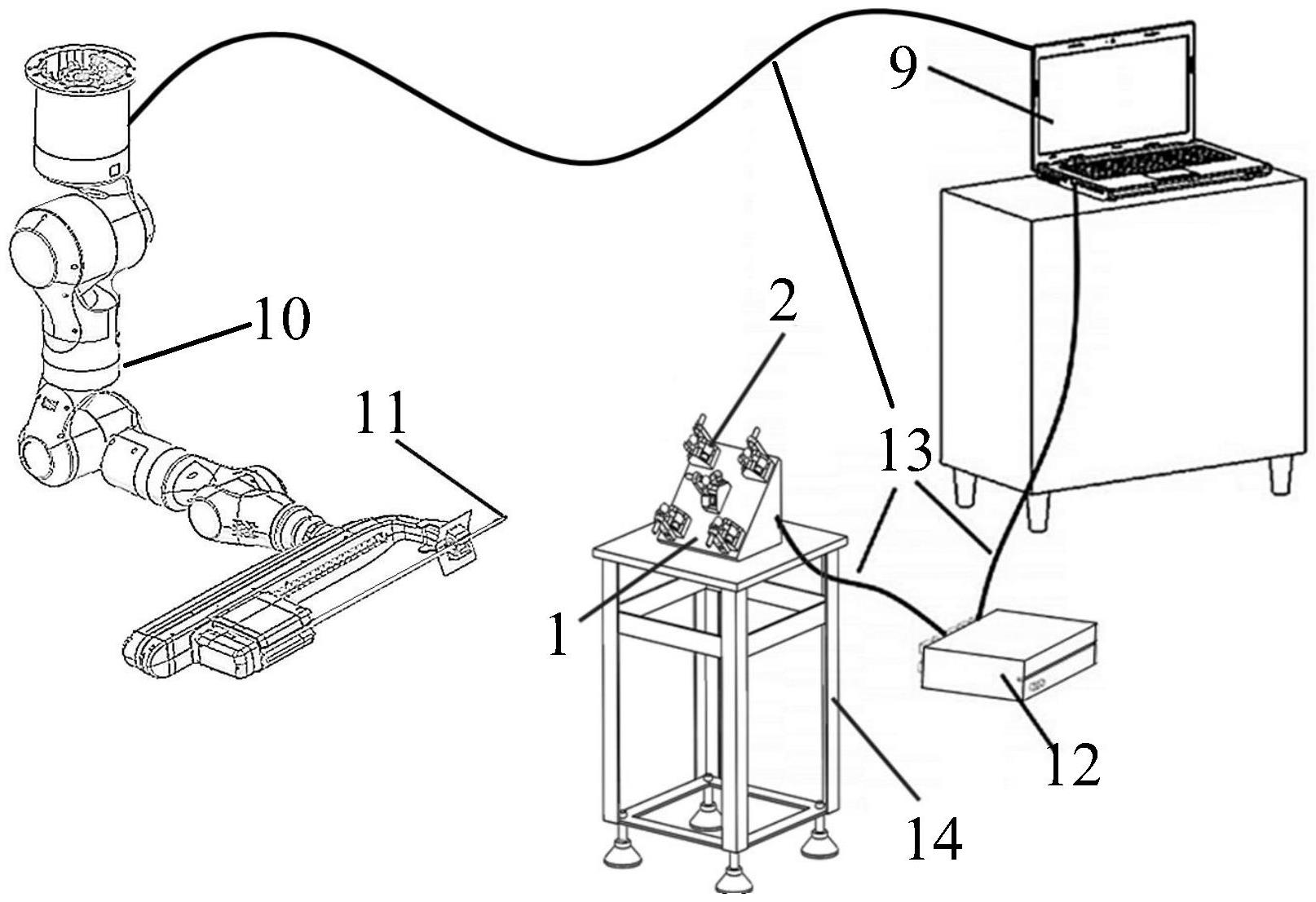 9
10
2
11
13
1
12
14