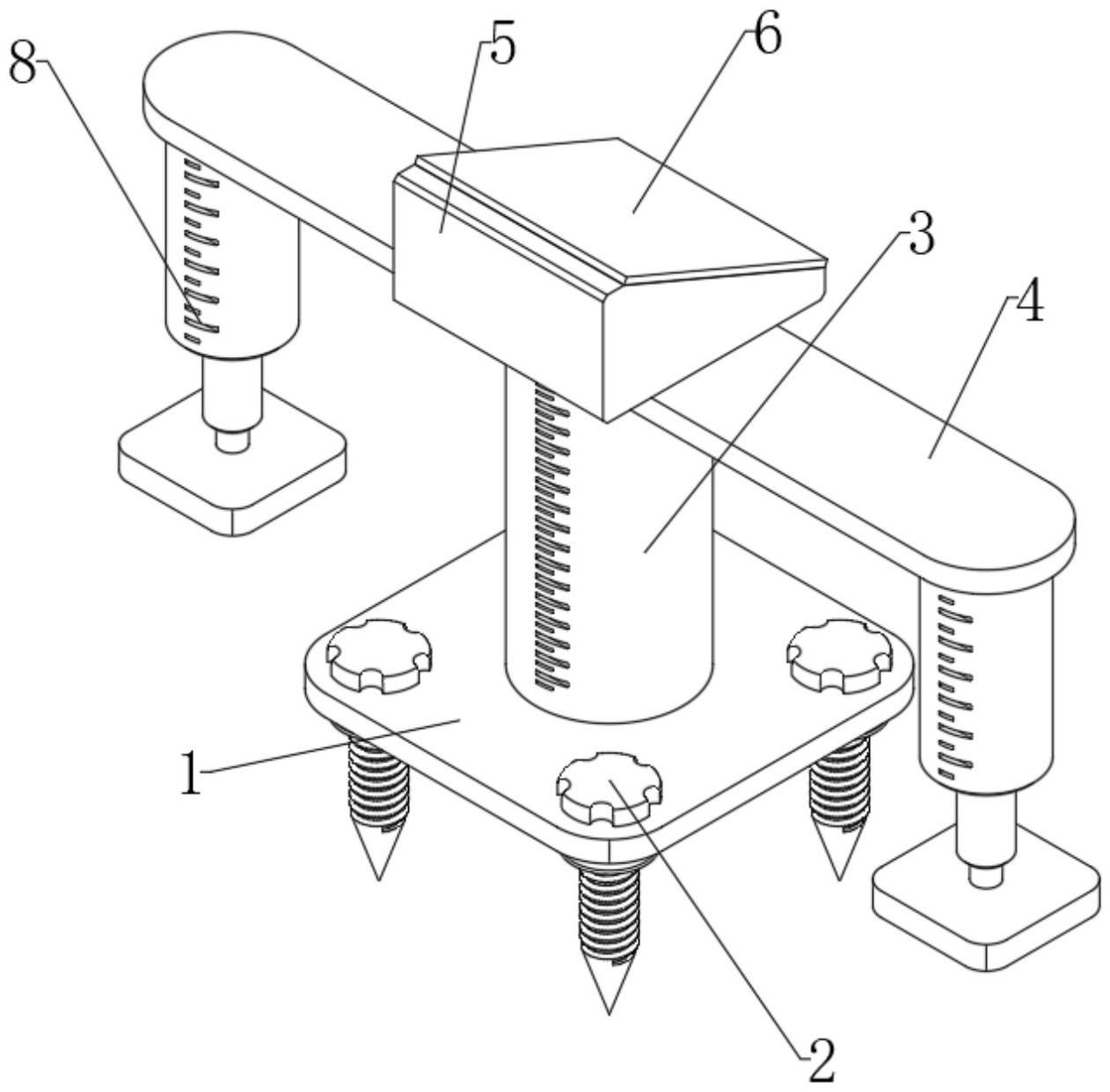 8
5
6
3
4
1
2