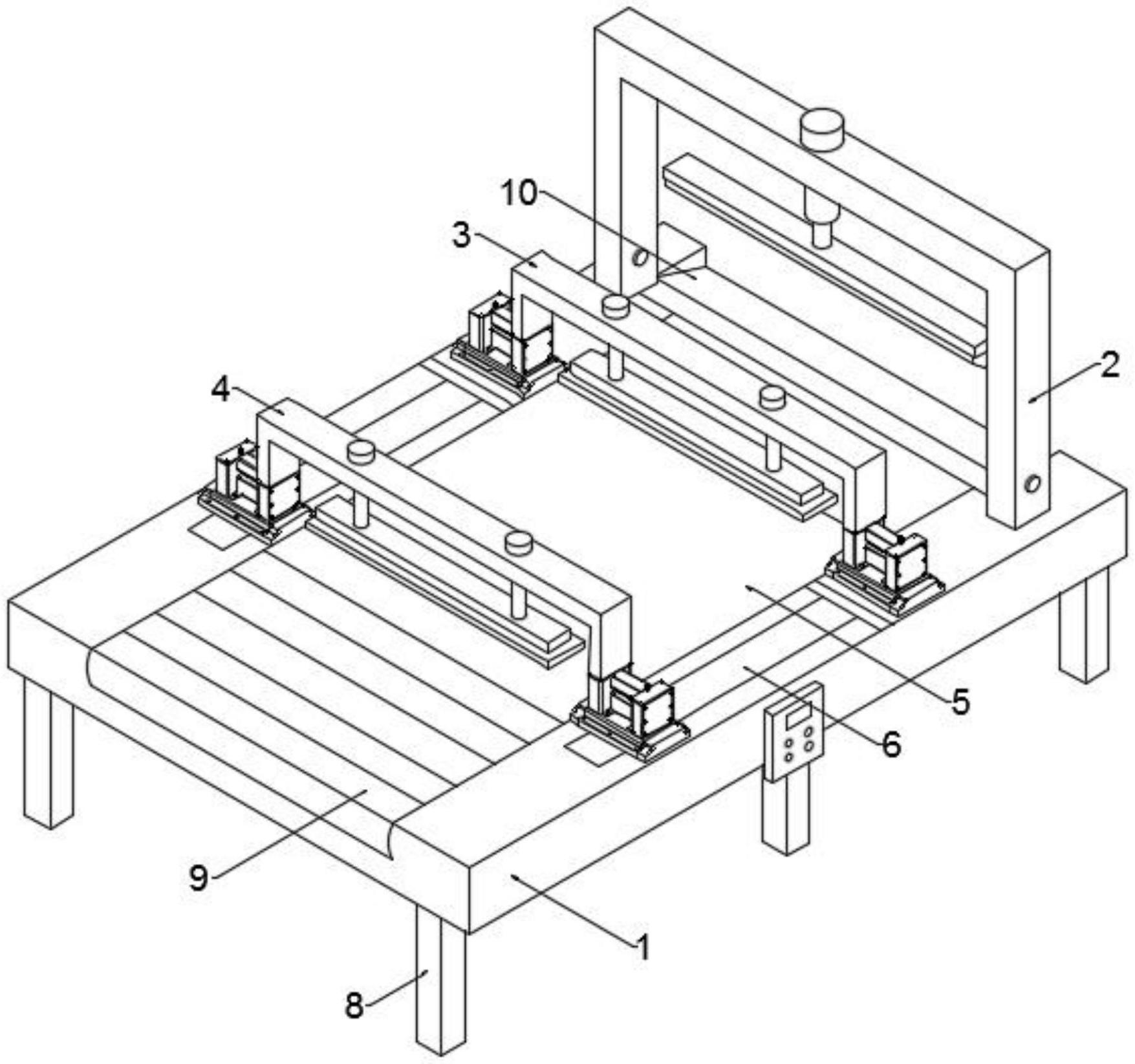 10
3
2
4
5
6
9
1
8