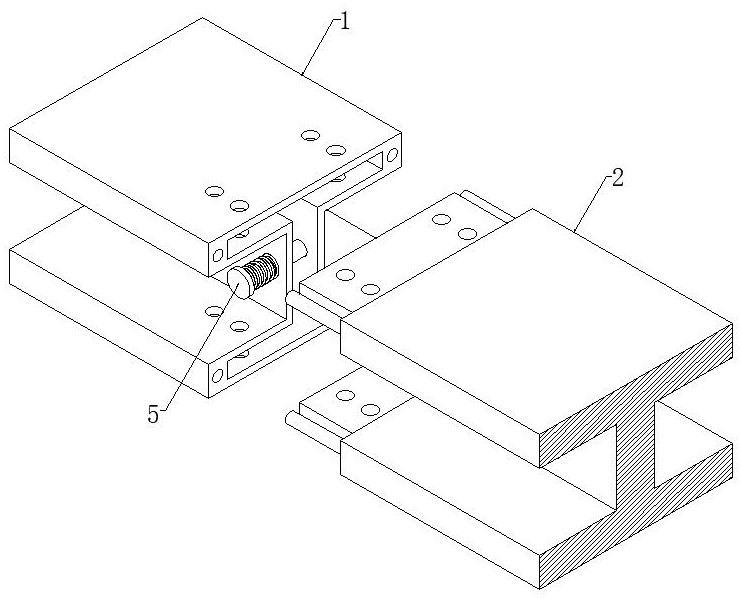 1

2

5