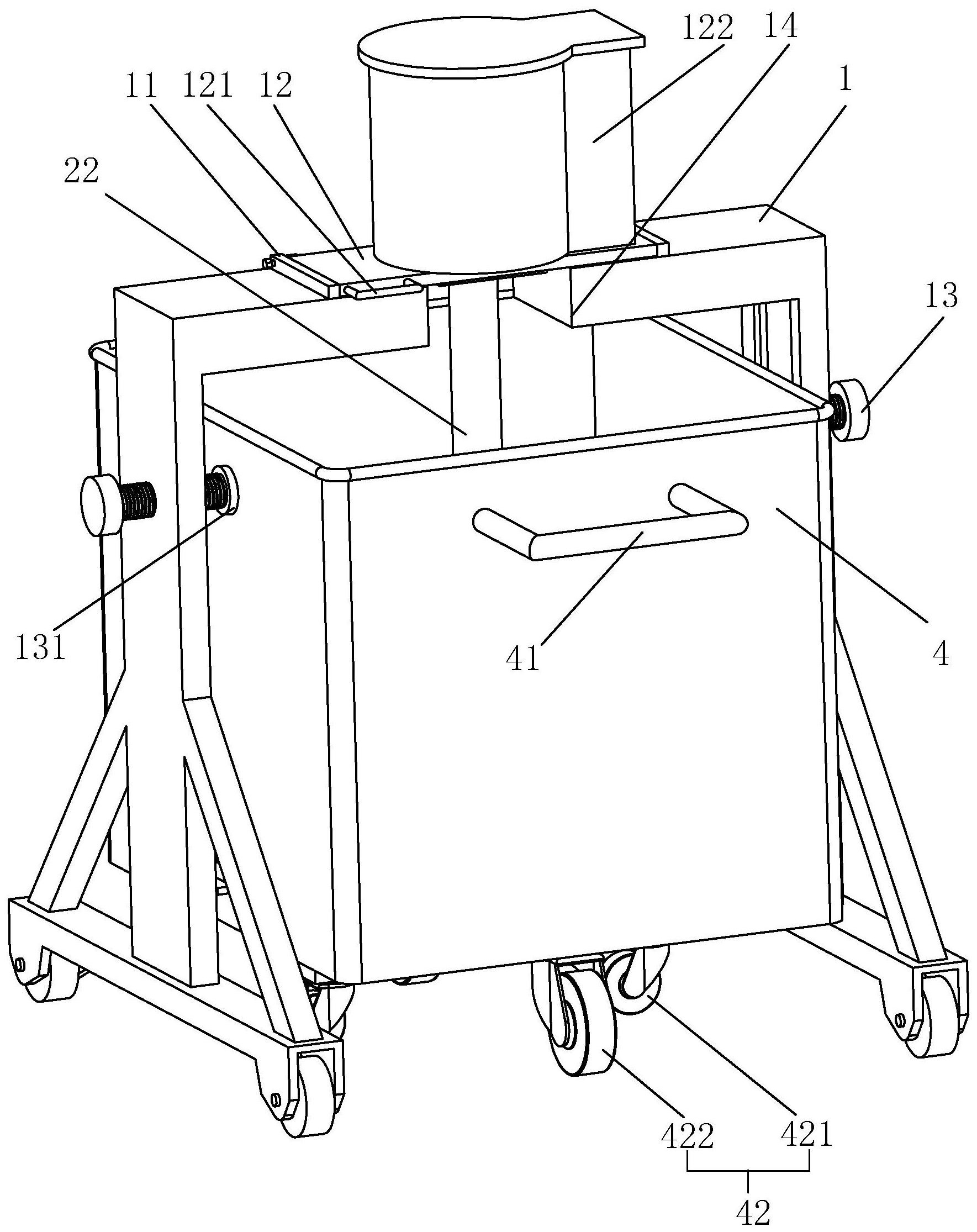 122 14
11 121 12
1
22
13
131
41
4
422 421
42