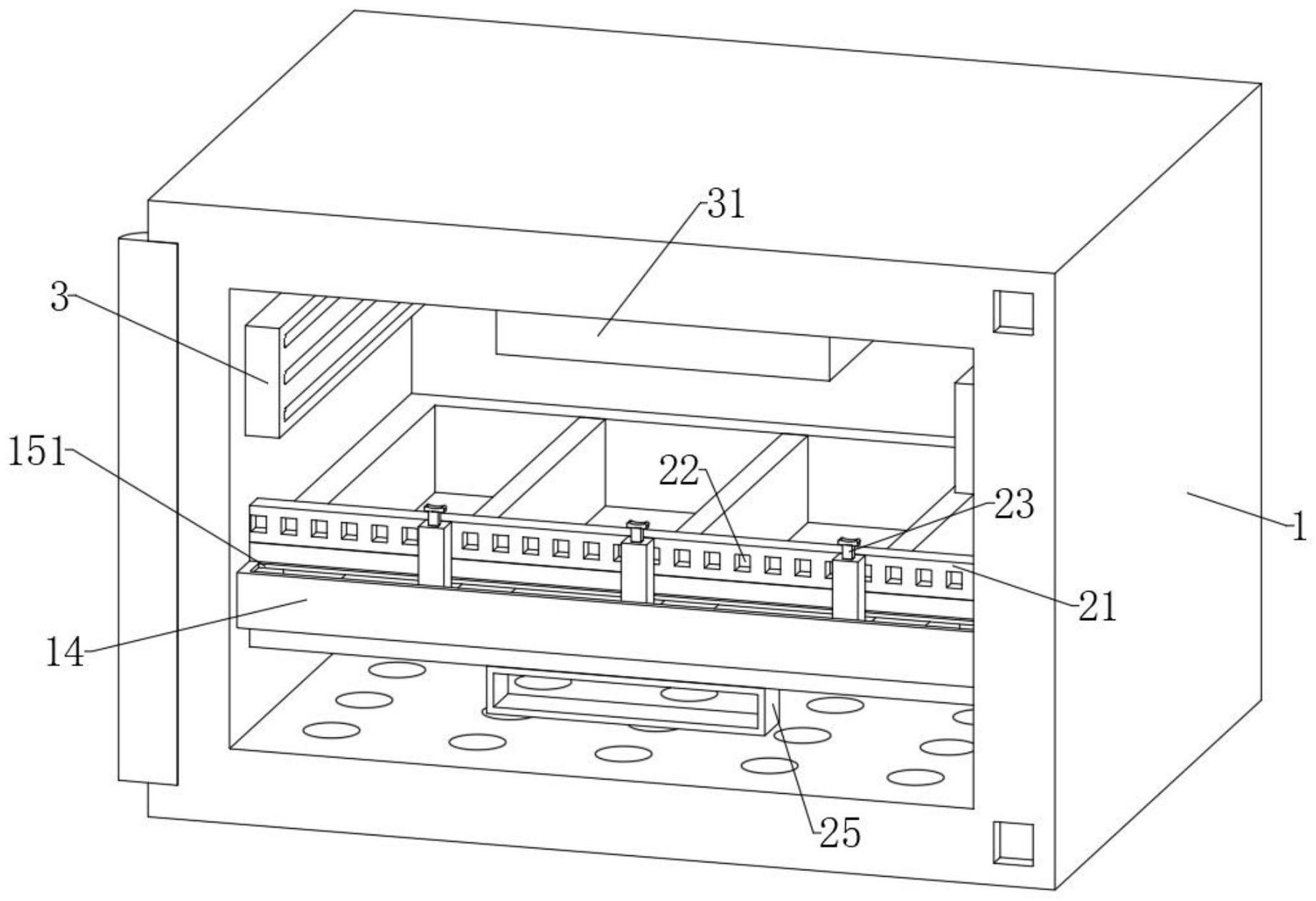 31
3
151
22
23
1
21
14
25