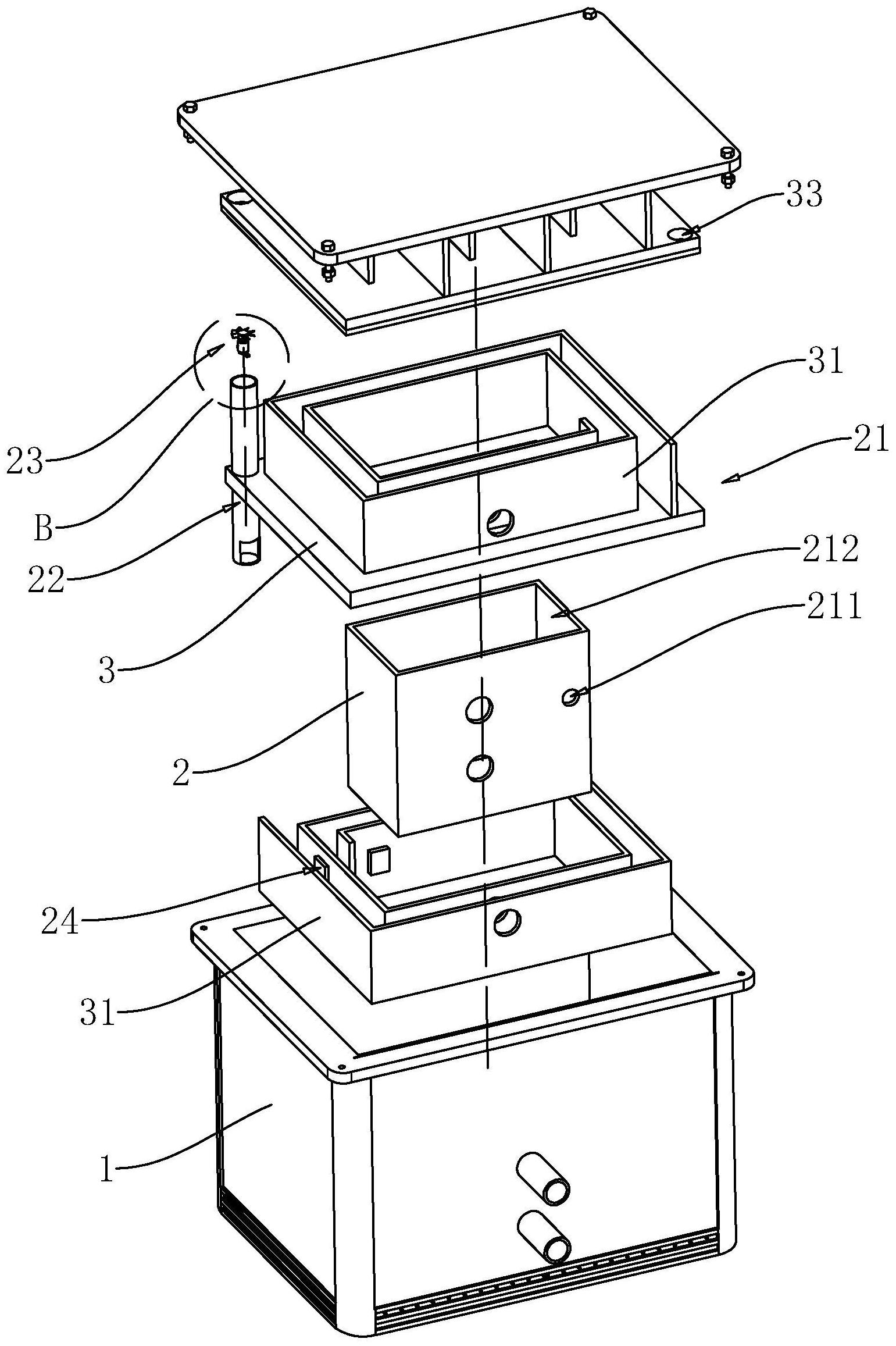 33
31
21
23
B
22
212
211
3
2
24
31
1