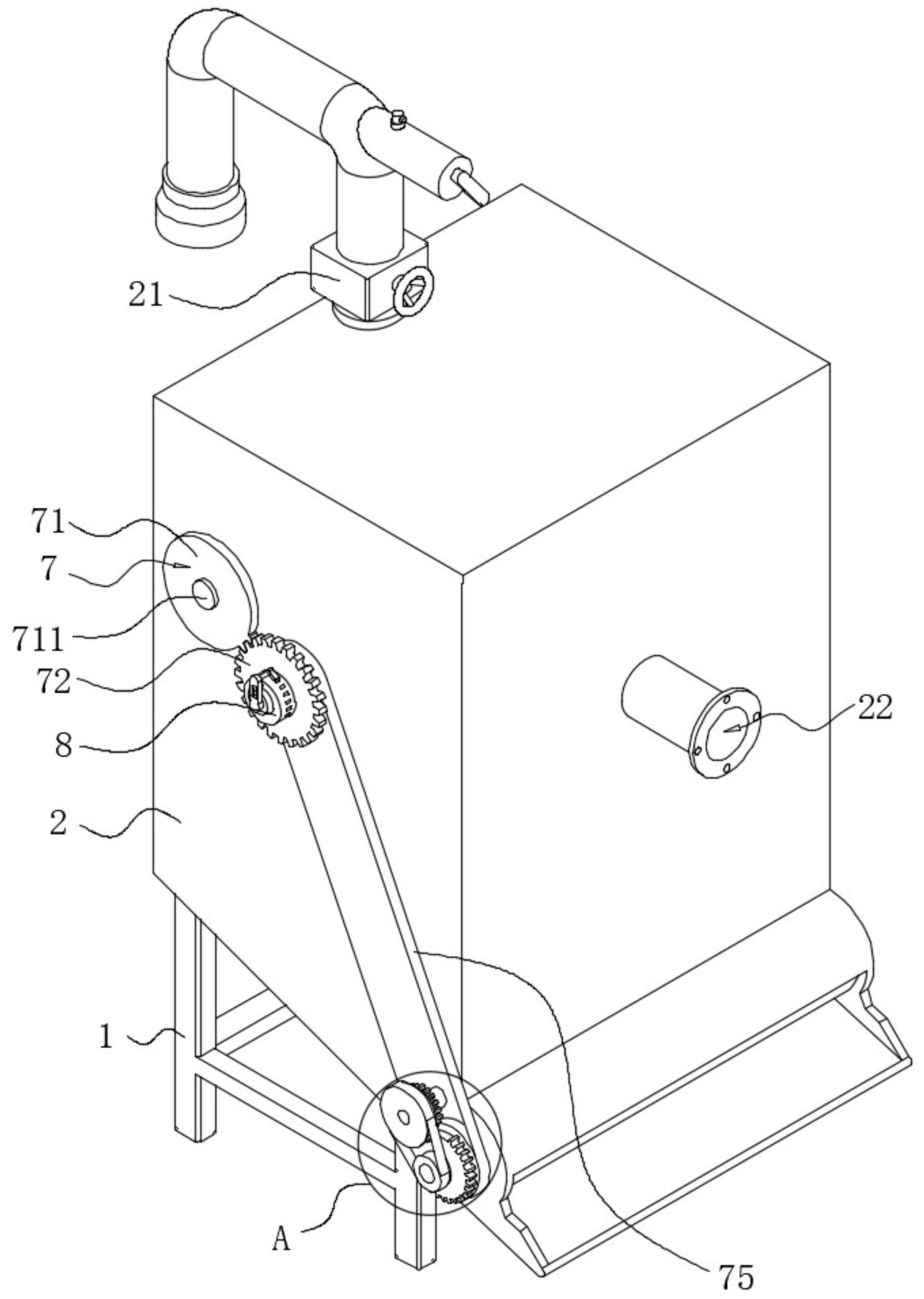 21
71
7
711
72
8
22
2
1
A
75