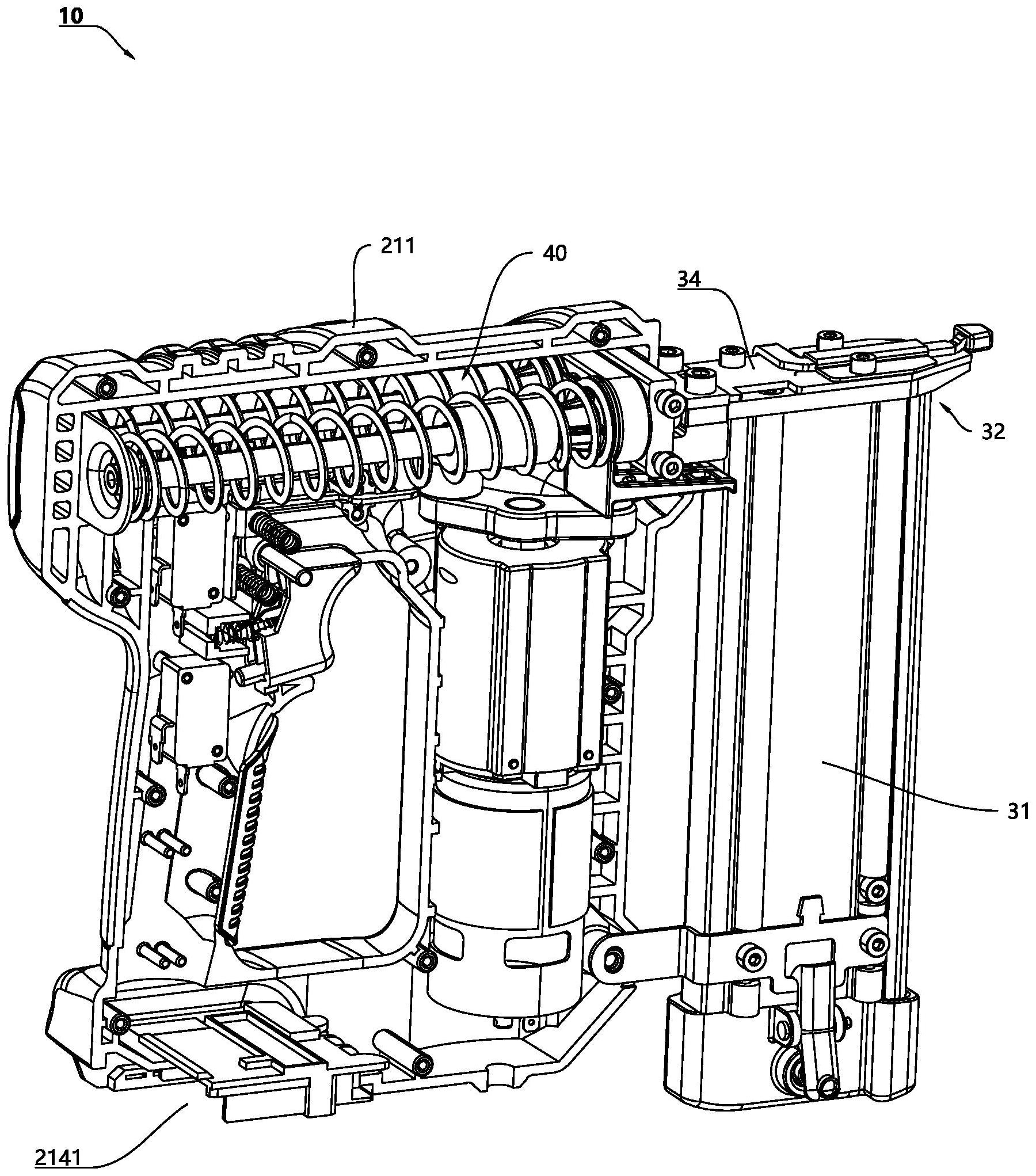 10

211

40

34

32

31

2141