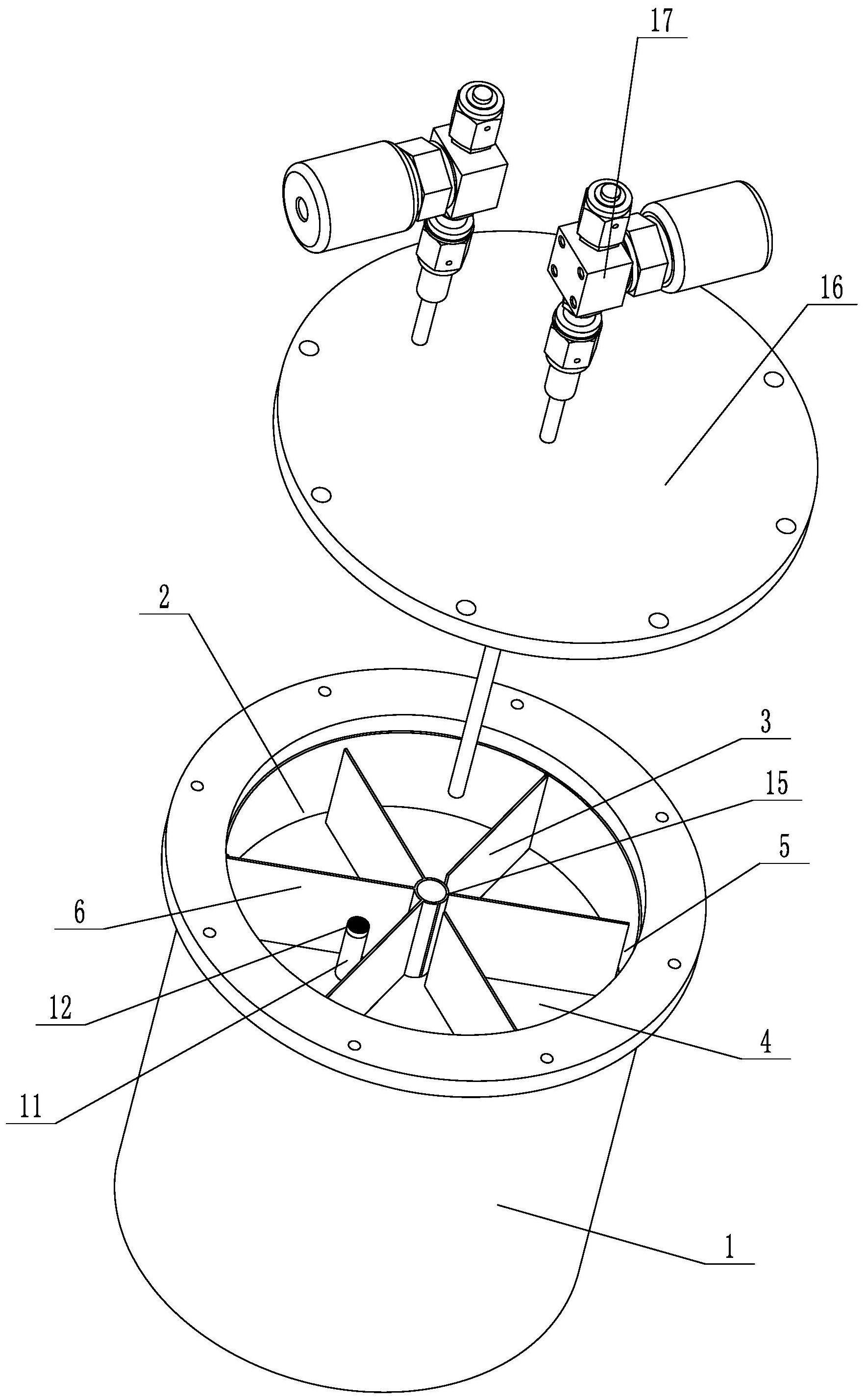 17

16

2

3

15

5

6

12

4

11

1