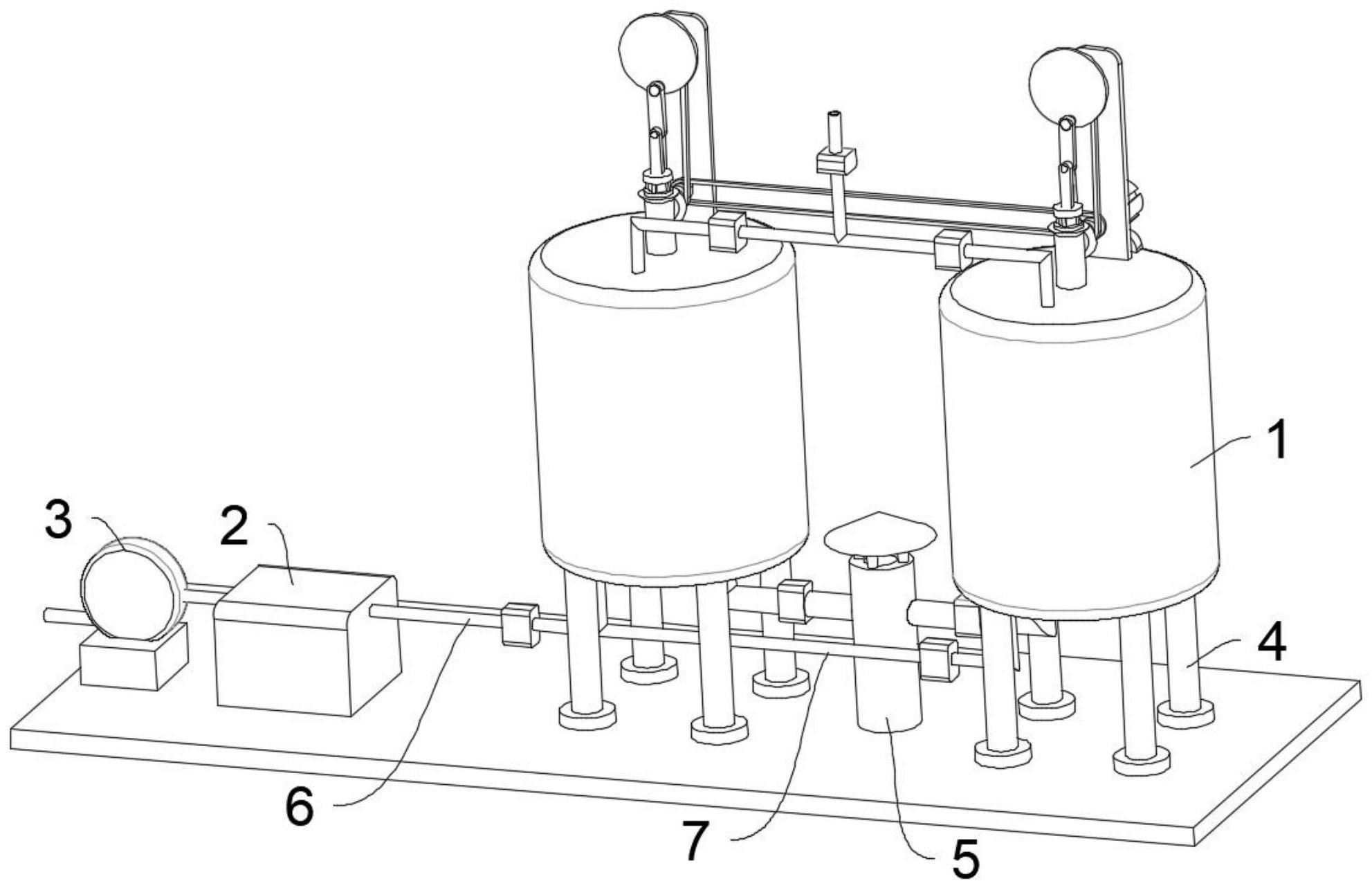 1
3
2
4
6
7
5