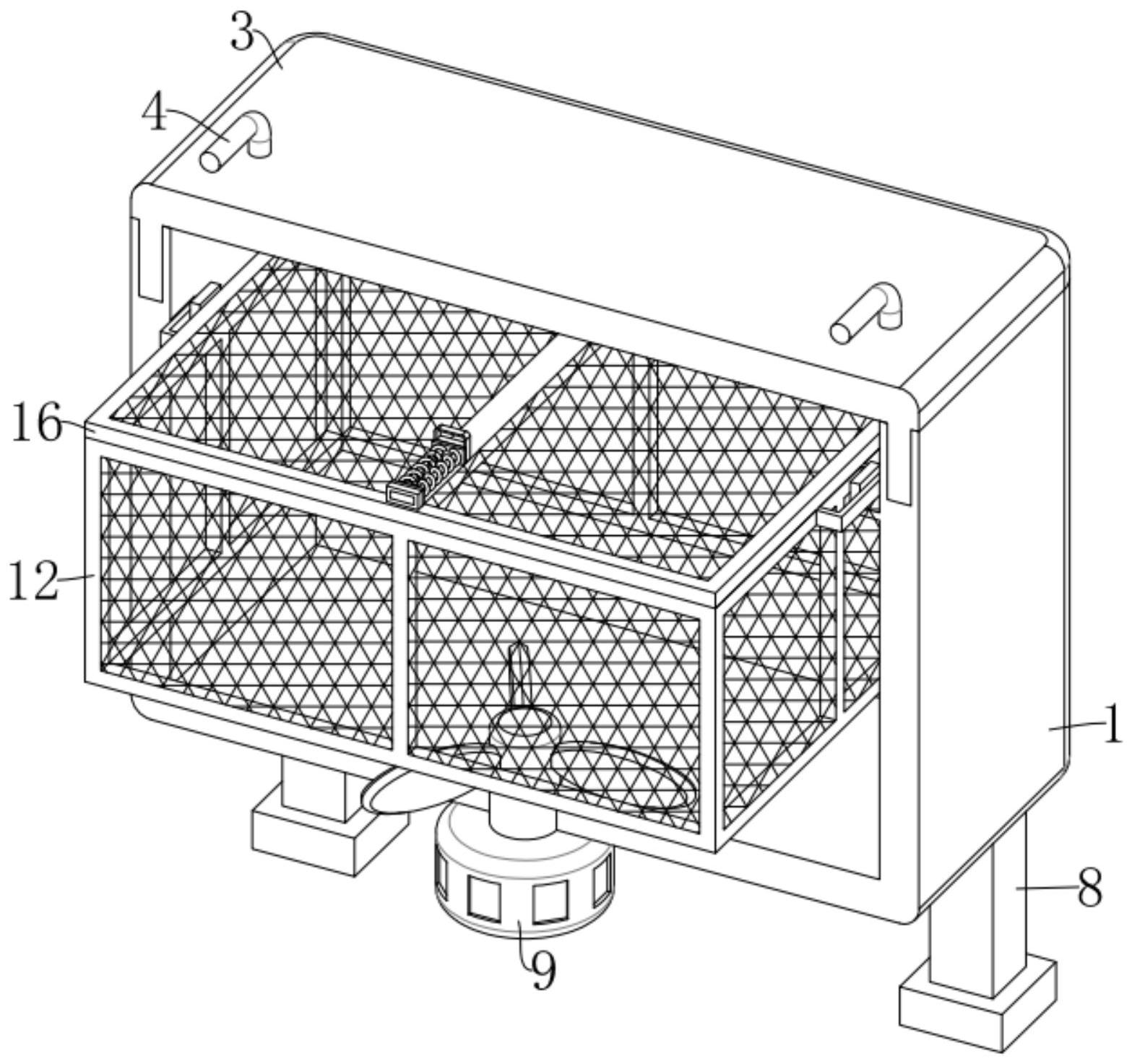 3
4
16
12
1
8
9