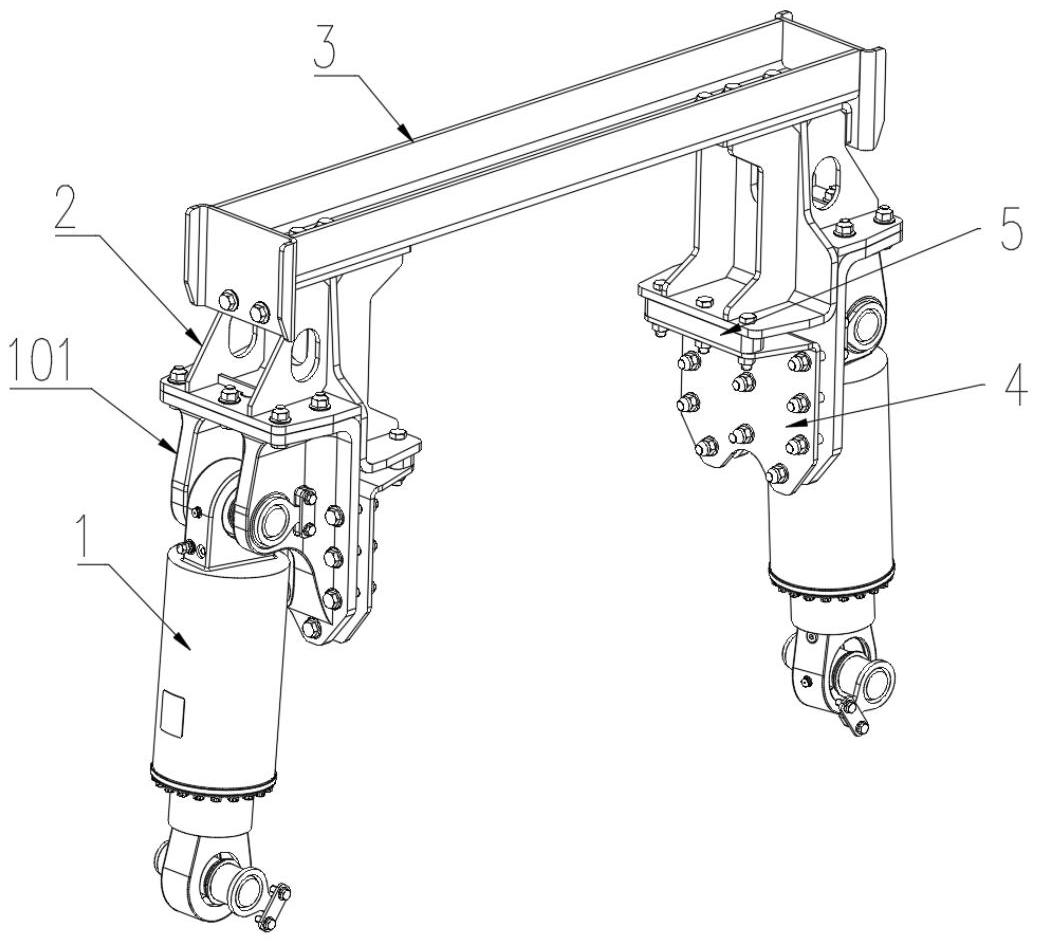 3
2
5
101
4
1