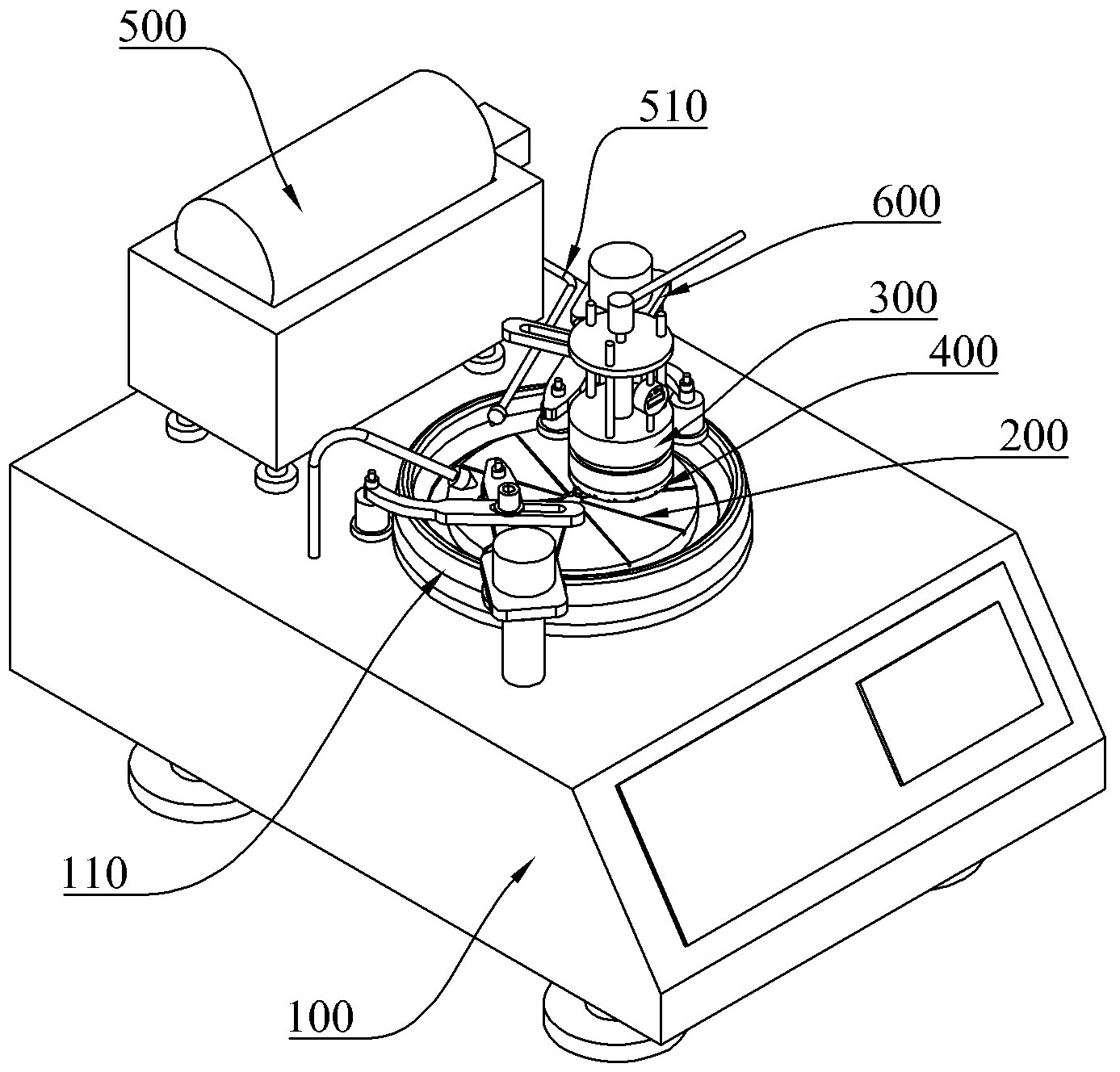 500
510
600
300
400
200
110
100