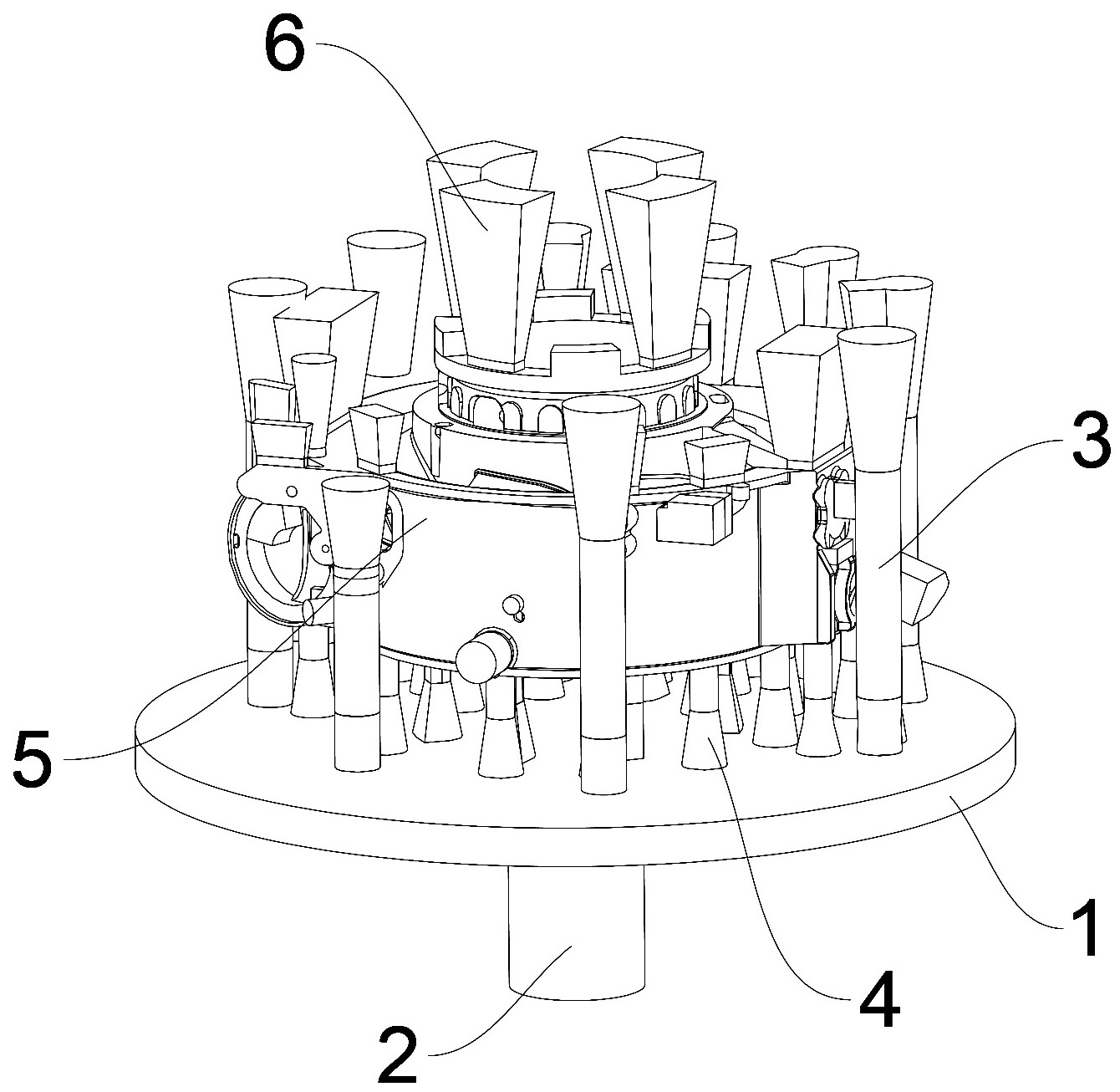 6
3
5
1
4
2