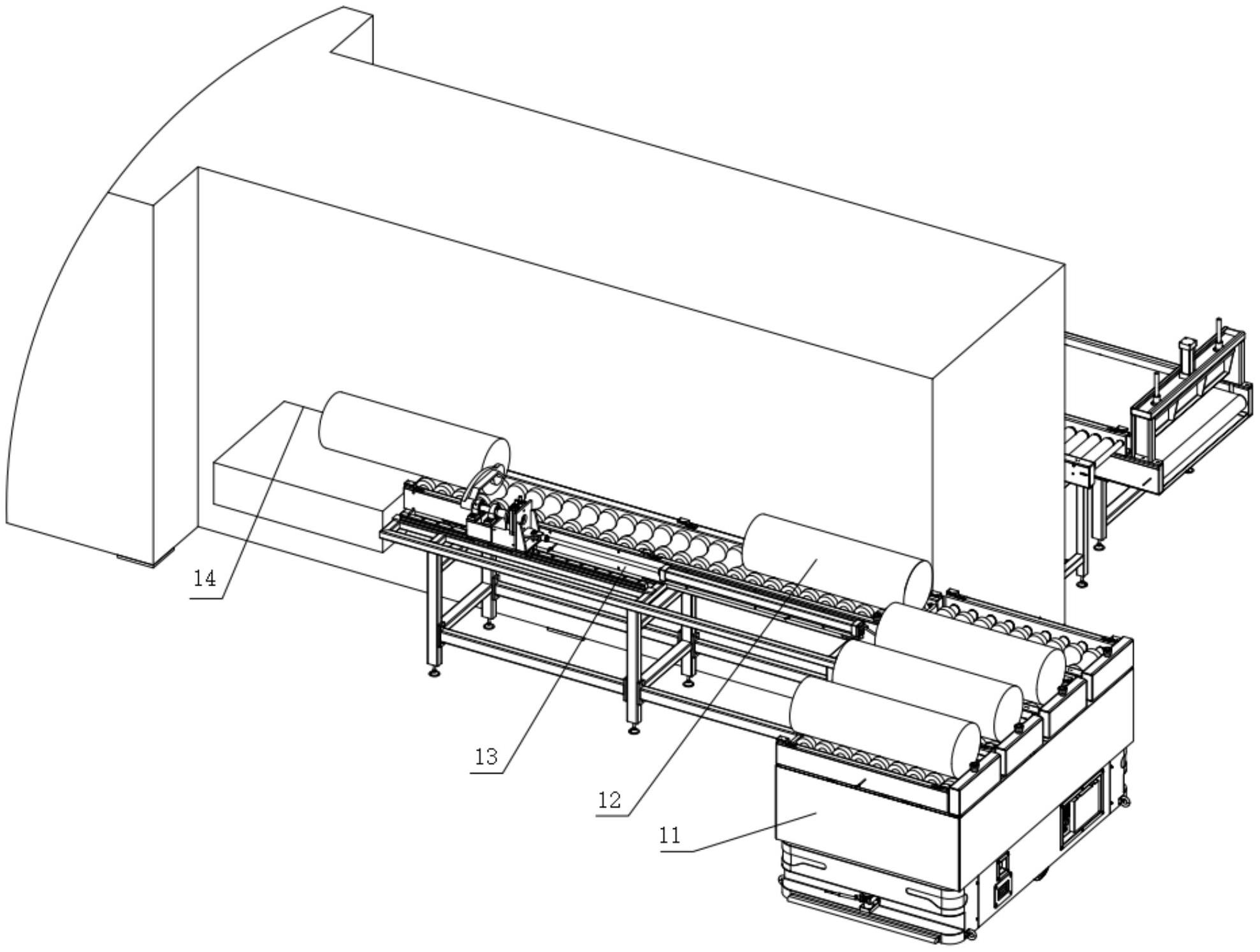 14

13

12

11